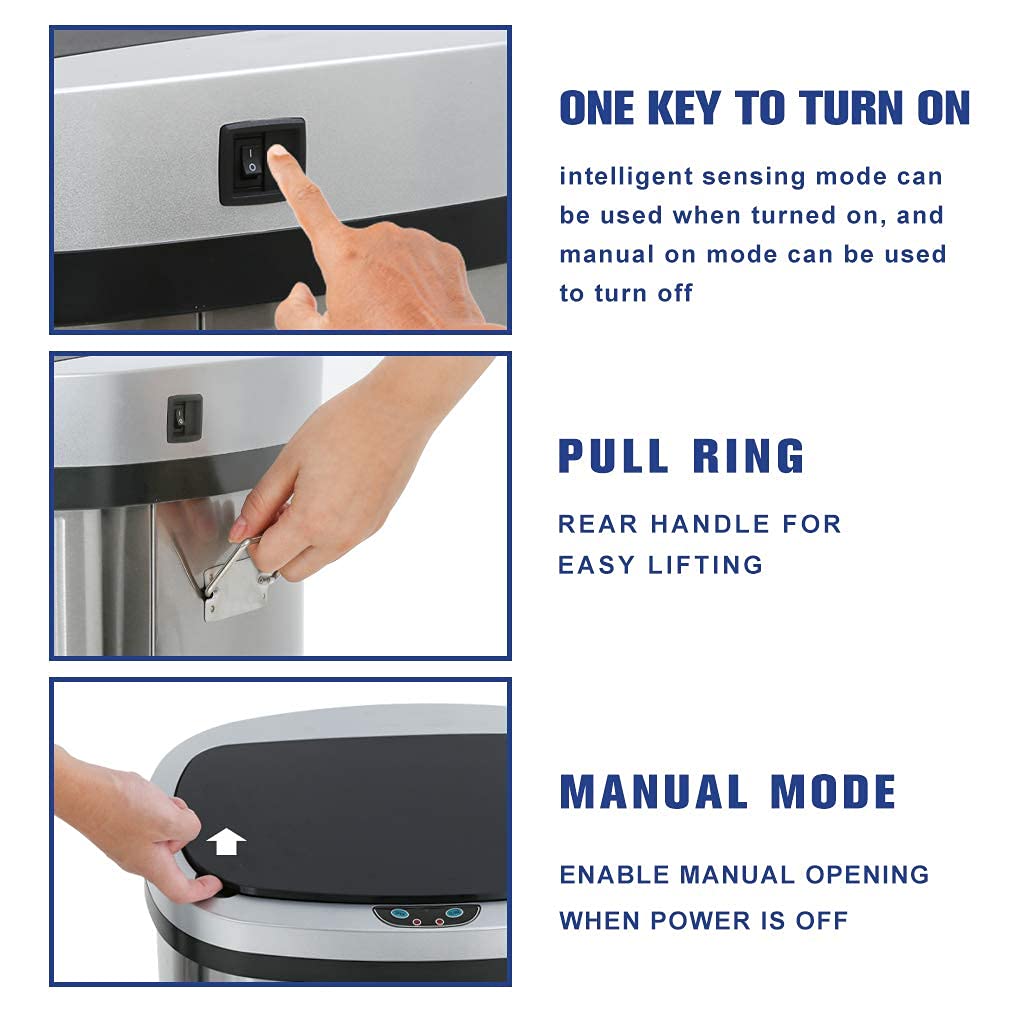 ONE KEY TO TURN ON

intelligent sensing mode can be used when turned on, and manual on mode can be used to turn off

PULL RING

REAR HANDLE FOR EASY LIFTING

MANUAL MODE

ENABLE MANUAL OPENING WHEN POWER IS OFF