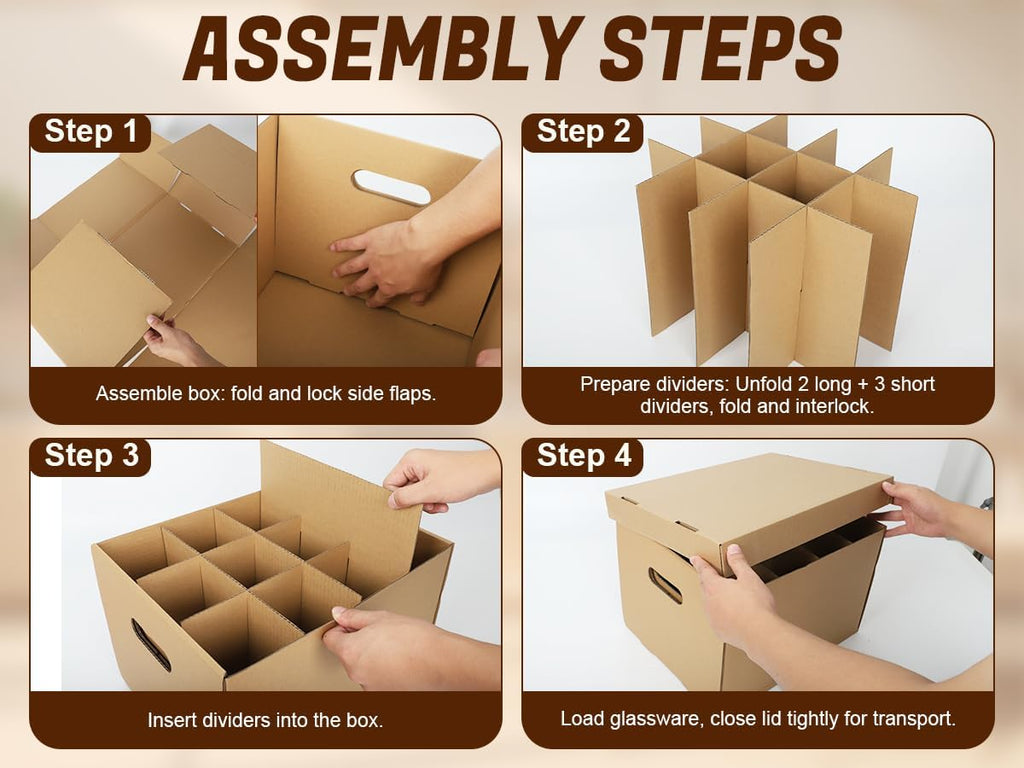 ASSEMBLY STEPS

Step 1

Assemble box: fold and lock side flaps.

Step 2

Prepare dividers: Unfold 2 long + 3 short dividers, fold and interlock.

Step 3

Insert dividers into the box.

Step 4

Load glassware, close lid tightly for transport.