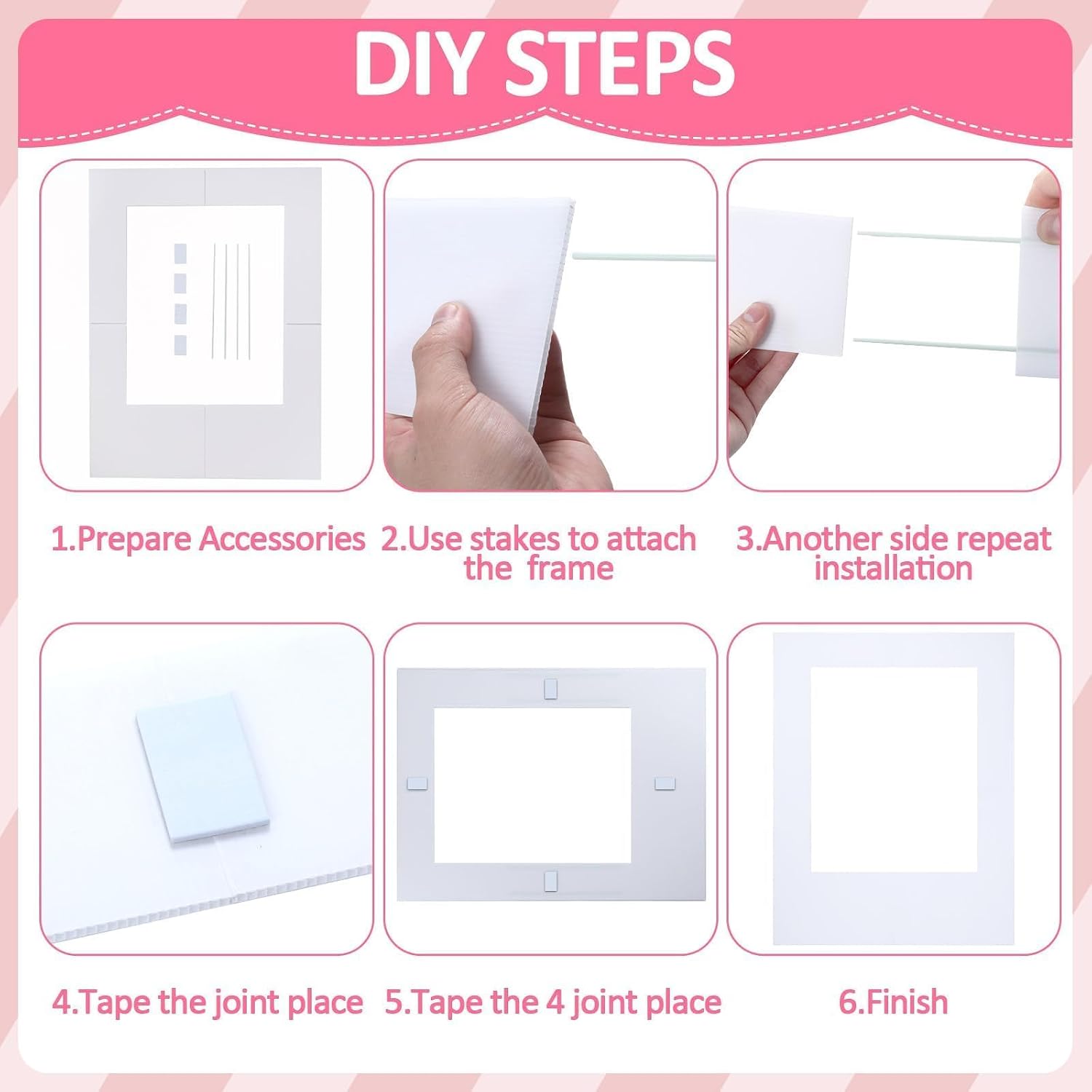 DIY STEPS

1.Prepare Accessories

2.Use stakes to attach the frame

3.Another side repeat installation

4.Tape the joint place

5.Tape the 4 joint place

6.Finish