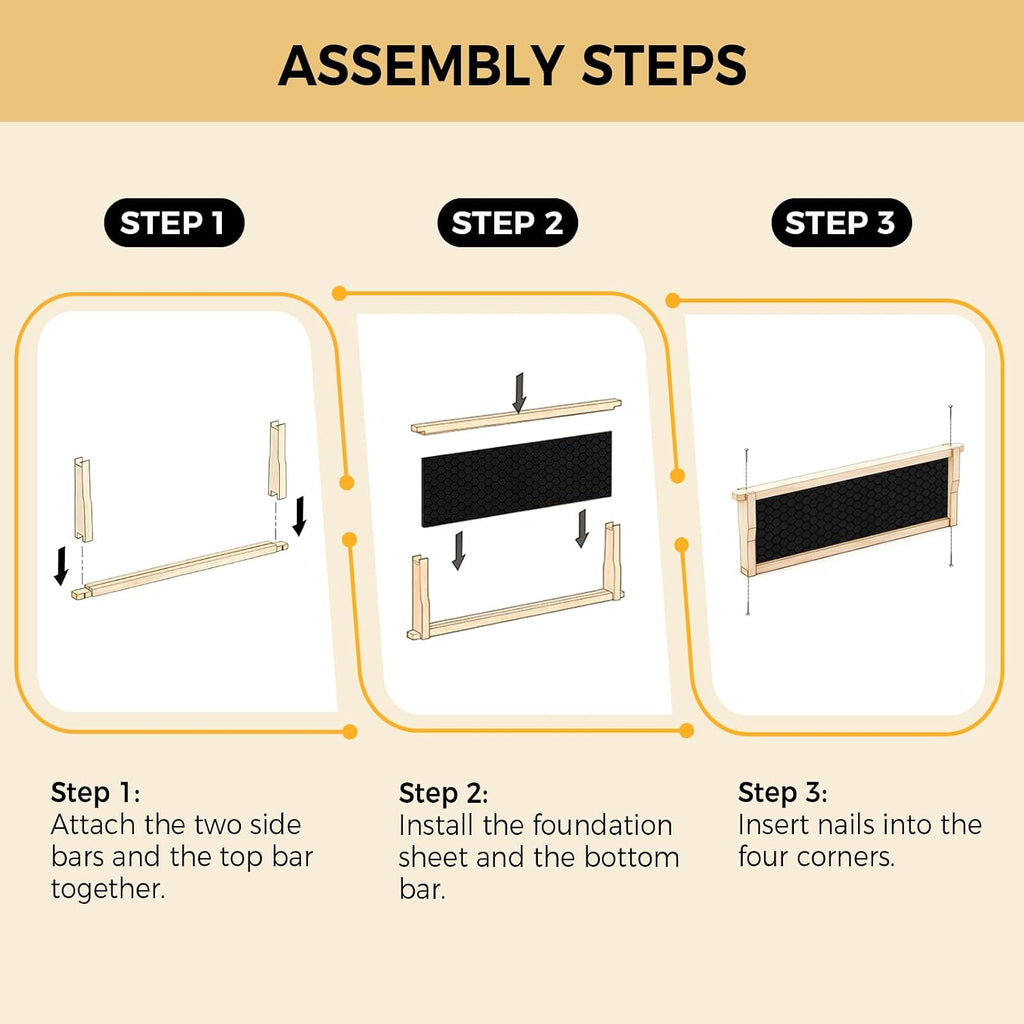 ASSEMBLY STEPS

STEP 1

STEP 2

STEP 3

Step 1:
Attach the two side bars and the top bar together.

Step 2:
Install the foundation sheet and the bottom bar.

Step 3:
Insert nails into the four corners.