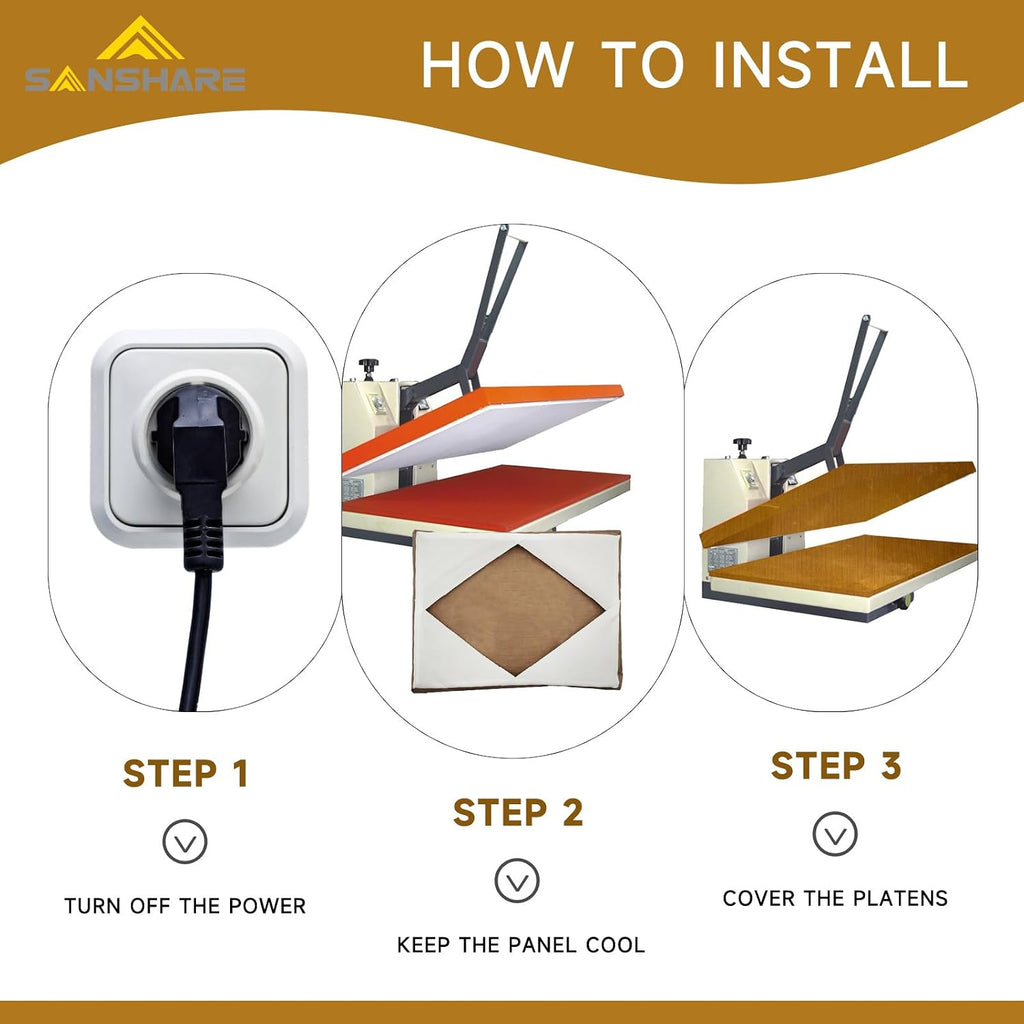 SANSHARE

HOW TO INSTALL

STEP 1

TURN OFF THE POWER

STEP 2

KEEP THE PANEL COOL

STEP 3

COVER THE PLATENS