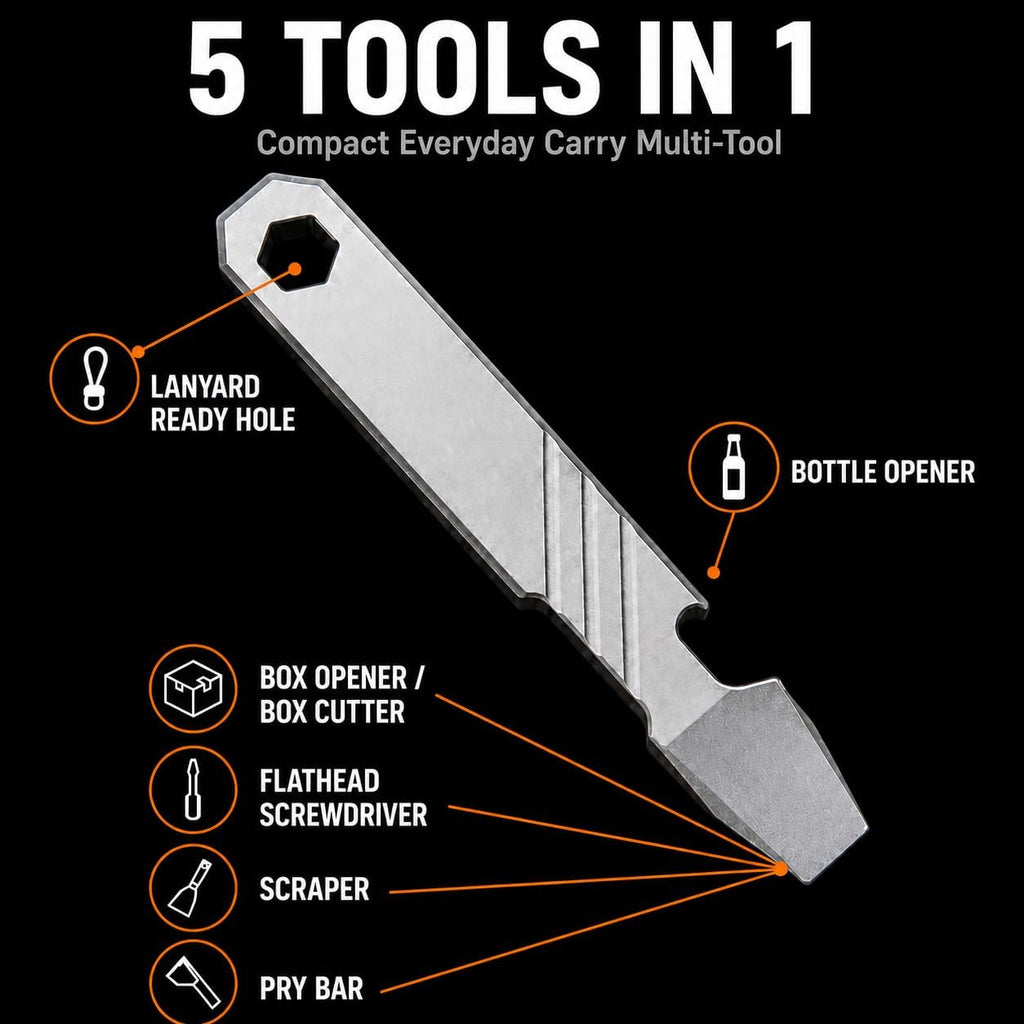 5 TOOLS IN 1

Compact Everyday Carry Multi-Tool

LANYARD READY HOLE

BOTTLE OPENER

BOX OPENER / BOX CUTTER

FLATHEAD SCREWDRIVER

SCRAPER

PRY BAR