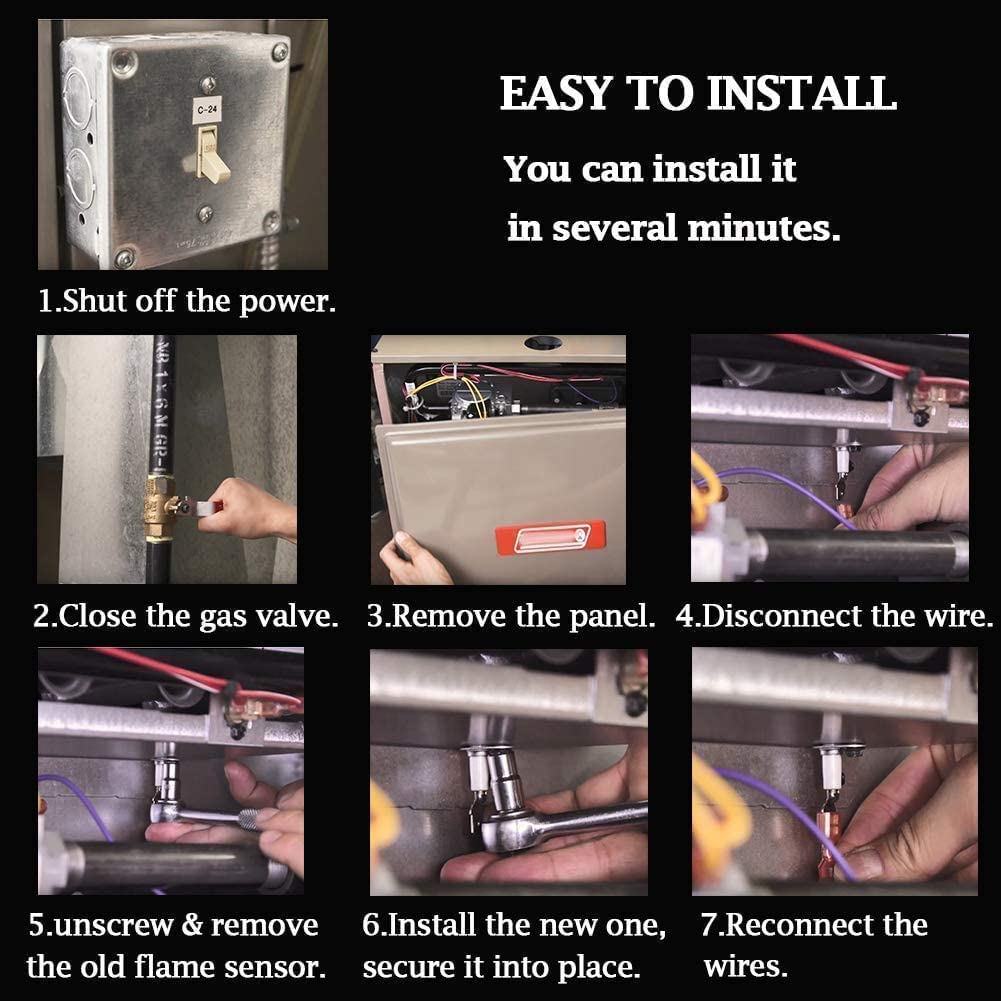 C-24

EASY TO INSTALL

You can install it in several minutes.

1.Shut off the power.

2.Close the gas valve.

3.Remove the panel.

4.Disconnect the wire.

5.unscrew & remove the old flame sensor.

6.Install the new one, secure it into place.

7.Reconnect the wires.