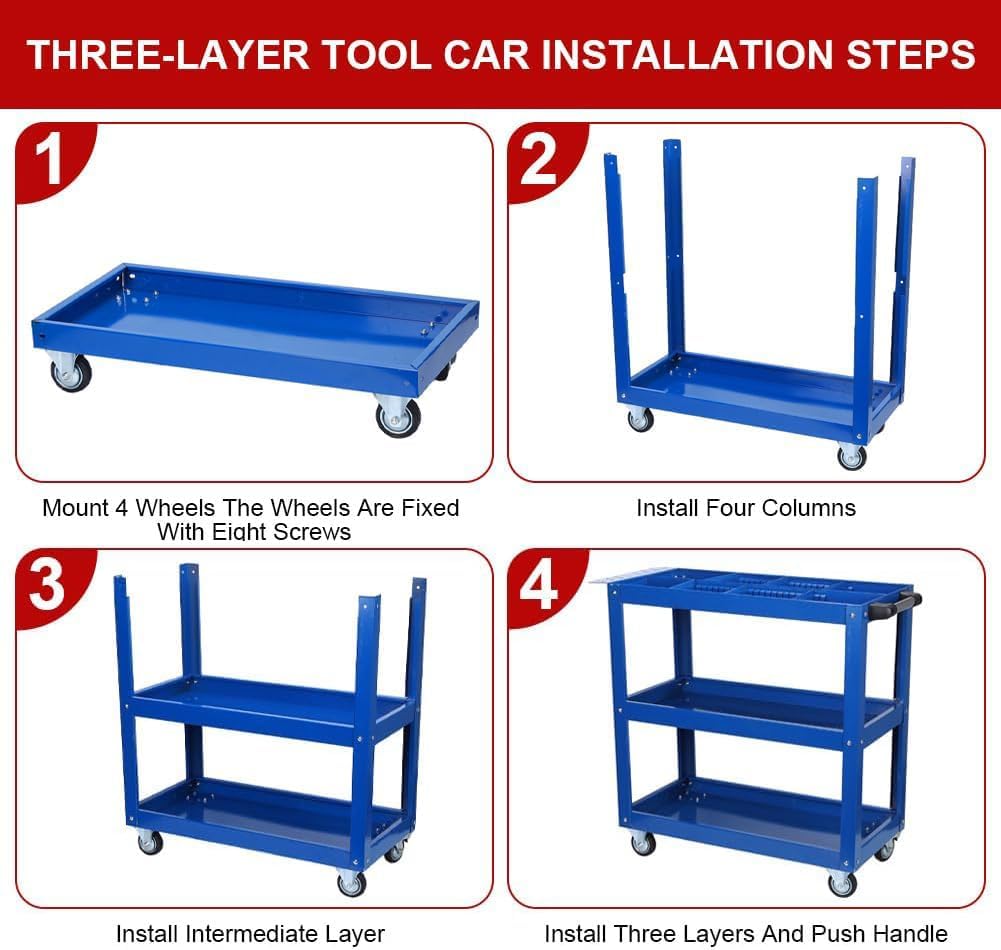 THREE-LAYER TOOL CAR INSTALLATION STEPS

1

Mount 4 Wheels The Wheels Are Fixed With Eight Screws

2

Install Four Columns

3

Install Intermediate Layer

4

Install Three Layers And Push Handle