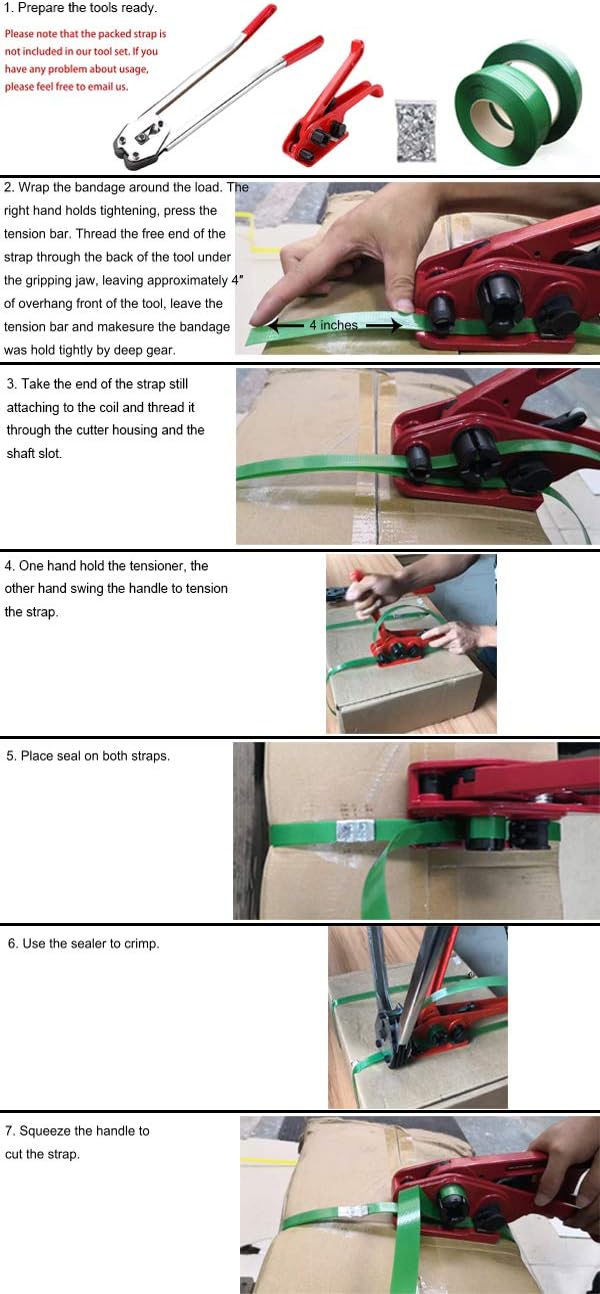 1. Prepare the tools ready.

Please note that the packed strap is not included in our tool set. If you have any problem about usage, please feel free to email us.

2. Wrap the bandage around the load. The right hand holds tightening, press the tension bar. Thread the free end of the strap through the back of the tool under the gripping jaw, leaving approximately 4″ of overhang front of the tool, leave the tension bar and makesure the bandage was hold tightly by deep gear.

4 inches

3. Take the end of the strap still attaching to the coil and thread it through the cutter housing and the shaft slot.

4. One hand hold the tensioner, the other hand swing the handle to tension the strap.

5. Place seal on both straps.

6. Use the sealer to crimp.

7. Squeeze the handle to cut the strap.