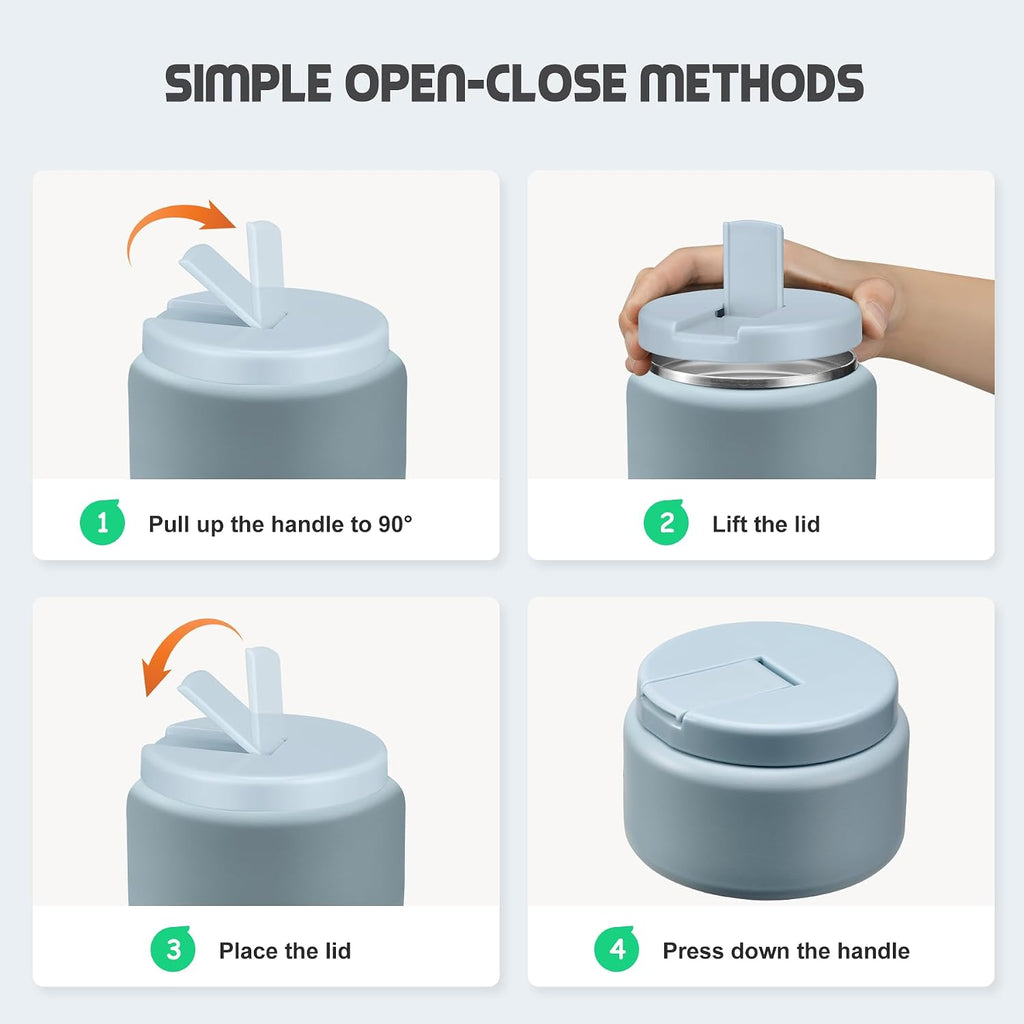 SIMPLE OPEN-CLOSE METHODS

1 Pull up the handle to 90°

2 Lift the lid

3 Place the lid

4 Press down the handle