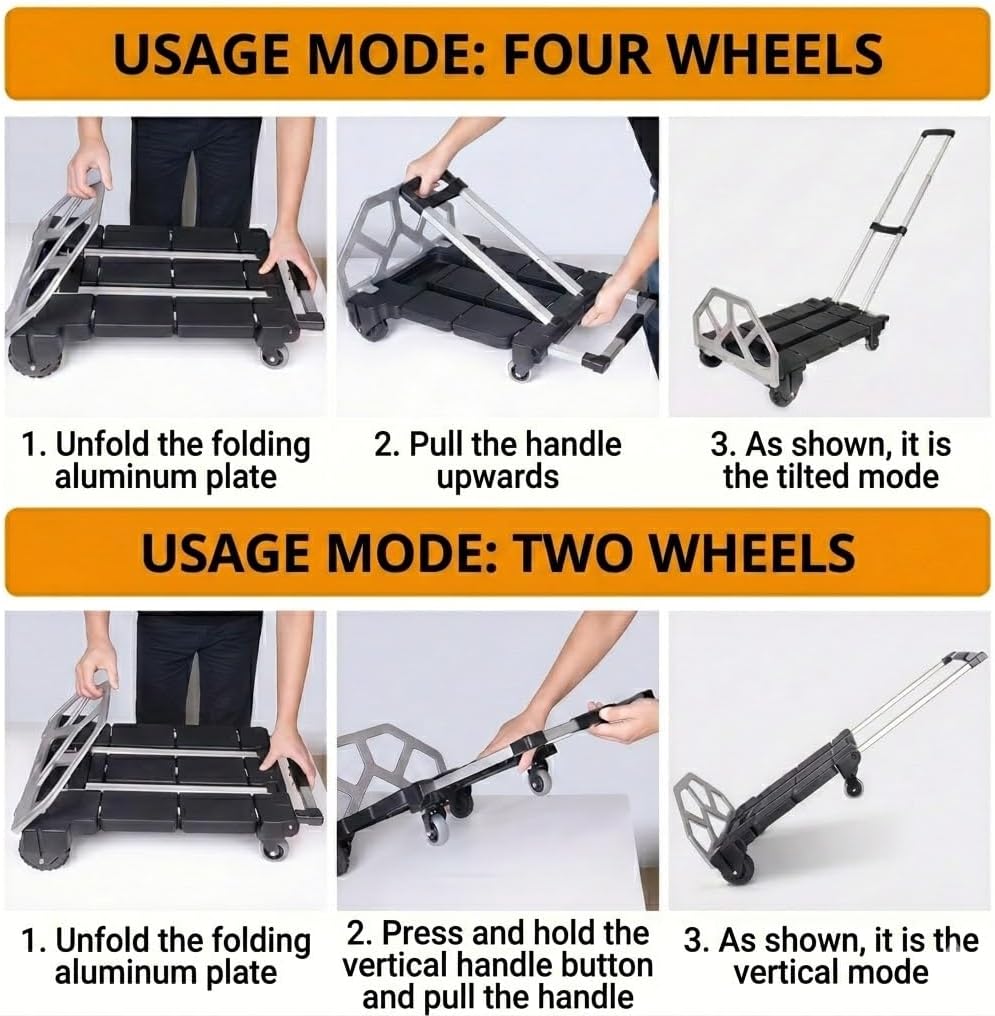 USAGE MODE: FOUR WHEELS

1. Unfold the folding aluminum plate

2. Pull the handle upwards

3. As shown, it is the tilted mode

USAGE MODE: TWO WHEELS

1. Unfold the folding aluminum plate

2. Press and hold the vertical handle button and pull the handle

3. As shown, it is the vertical mode