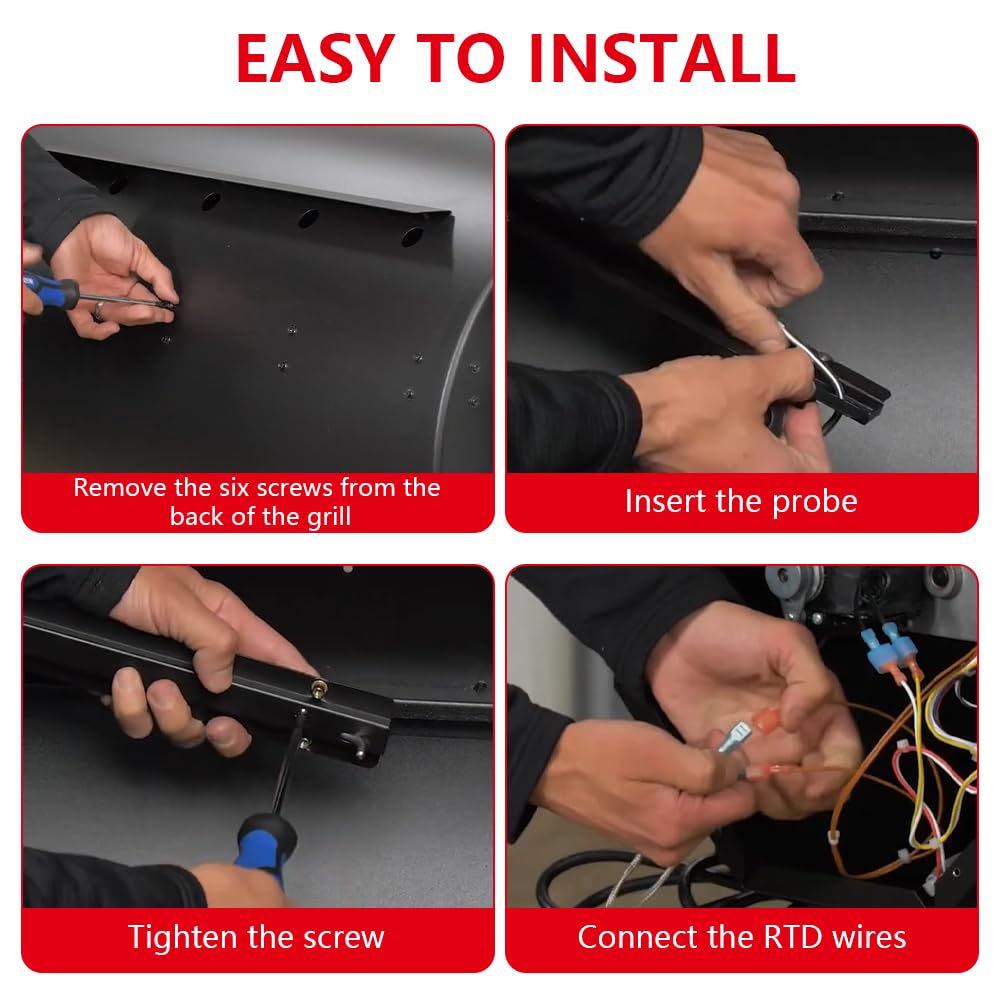 EASY TO INSTALL

Remove the six screws from the back of the grill

Insert the probe

Tighten the screw

Connect the RTD wires