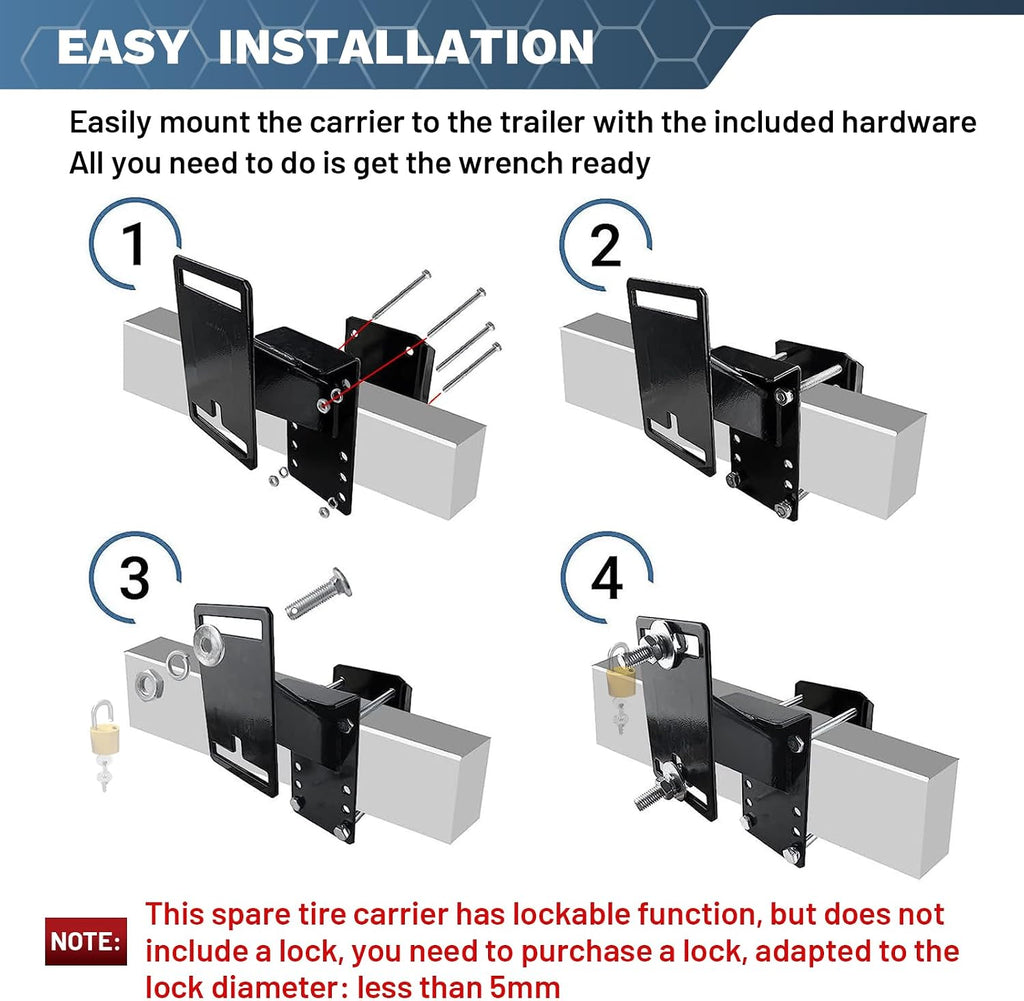 EASY INSTALLATION

Easily mount the carrier to the trailer with the included hardware
All you need to do is get the wrench ready

1

2

3

4

NOTE: This spare tire carrier has lockable function, but does not include a lock, you need to purchase a lock, adapted to the lock diameter: less than 5mm