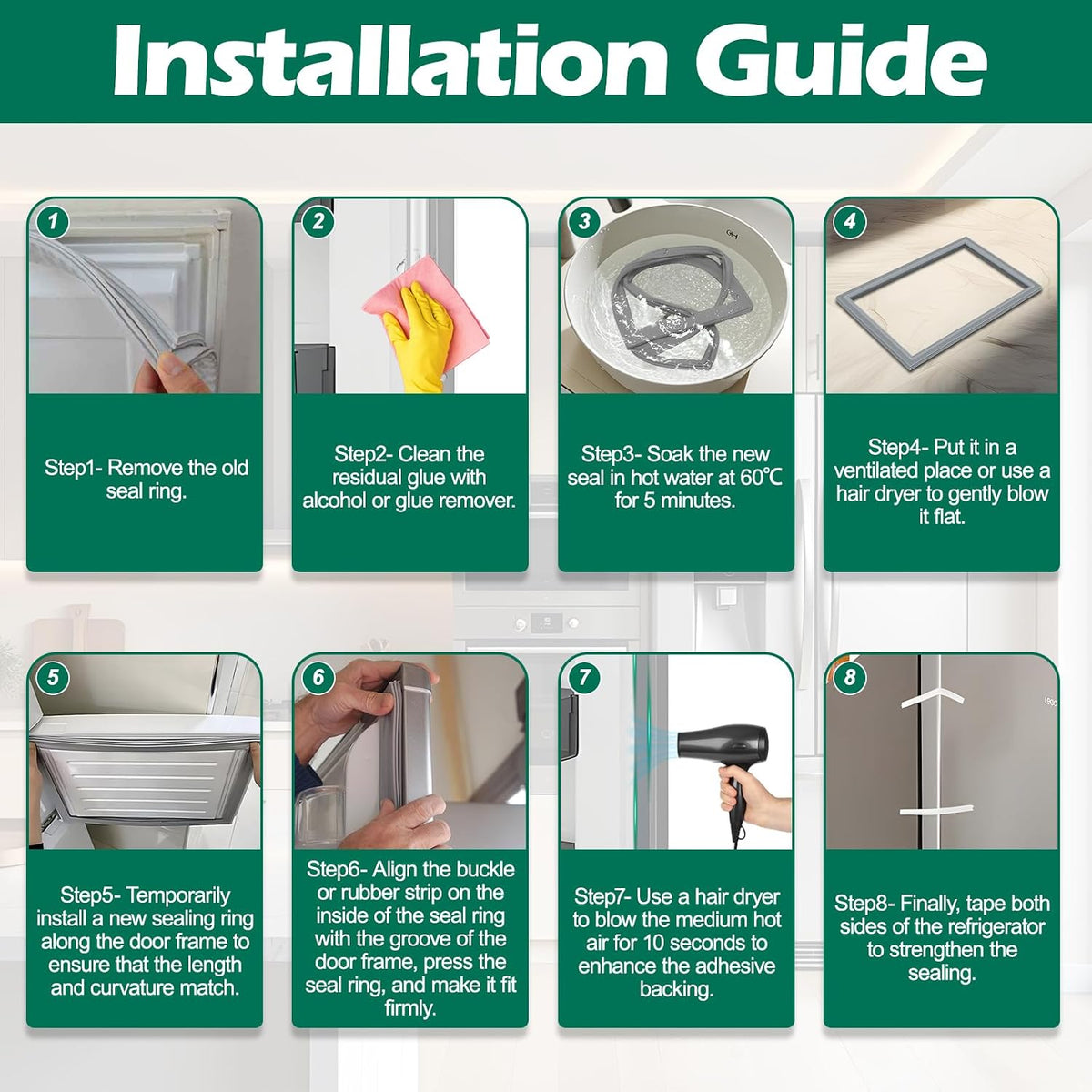 Installation Guide

1

Step1- Remove the old seal ring.

2

Step2- Clean the residual glue with alcohol or glue remover.

3

Step3- Soak the new seal in hot water at 60℃ for 5 minutes.

4

Step4- Put it in a ventilated place or use a hair dryer to gently blow it flat.

5

Step5- Temporarily install a new sealing ring along the door frame to ensure that the length and curvature match.

6

Step6- Align the buckle or rubber strip on the inside of the seal ring with the groove of the door frame, press the seal ring, and make it fit firmly.

7

Step7- Use a hair dryer to blow the medium hot air for 10 seconds to enhance the adhesive backing.

8

Step8- Finally, tape both sides of the refrigerator to strengthen the sealing.