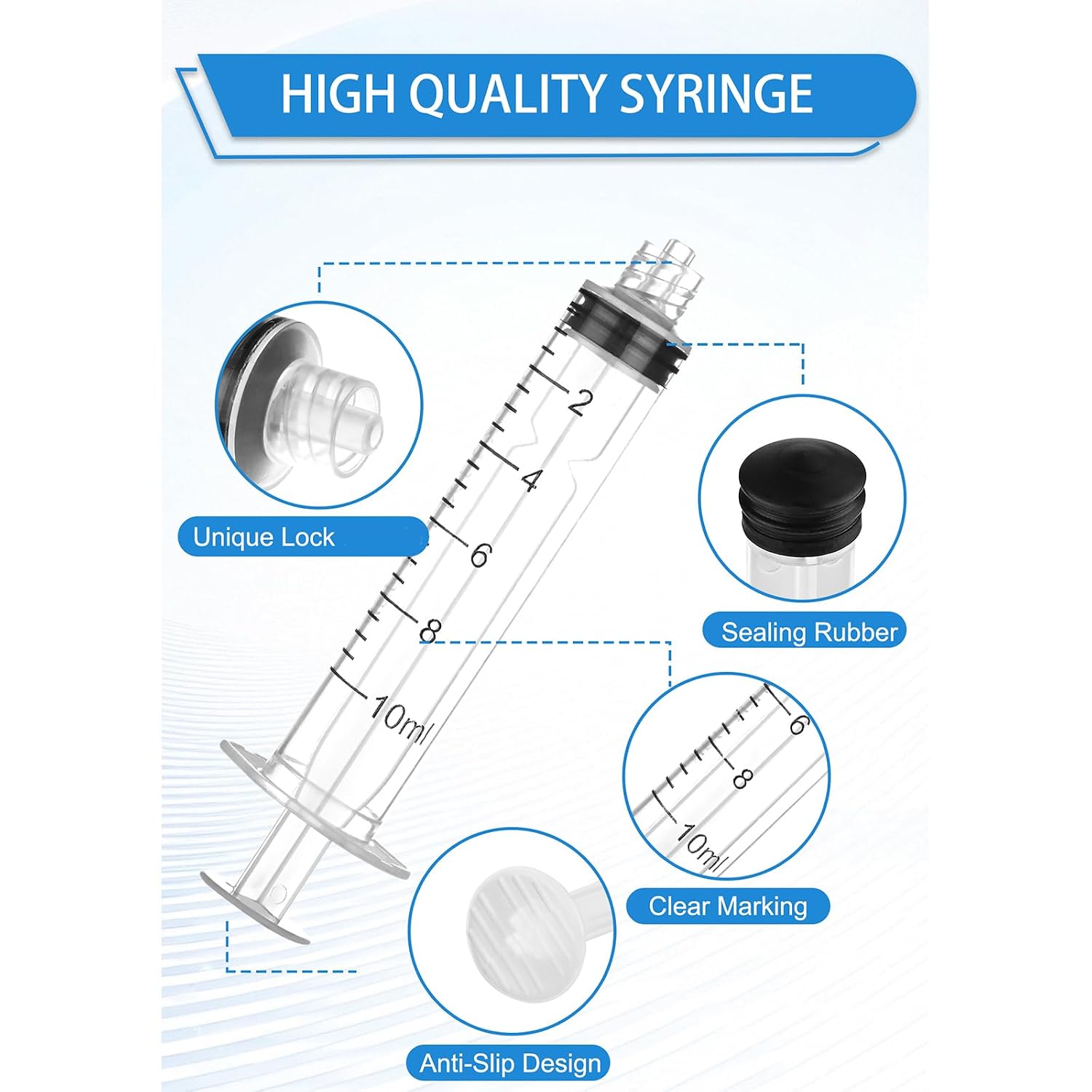 HIGH QUALITY SYRINGE

2
4
6
8
10ml

Unique Lock

Sealing Rubber

6
8
10ml

Clear Marking

Anti-Slip Design