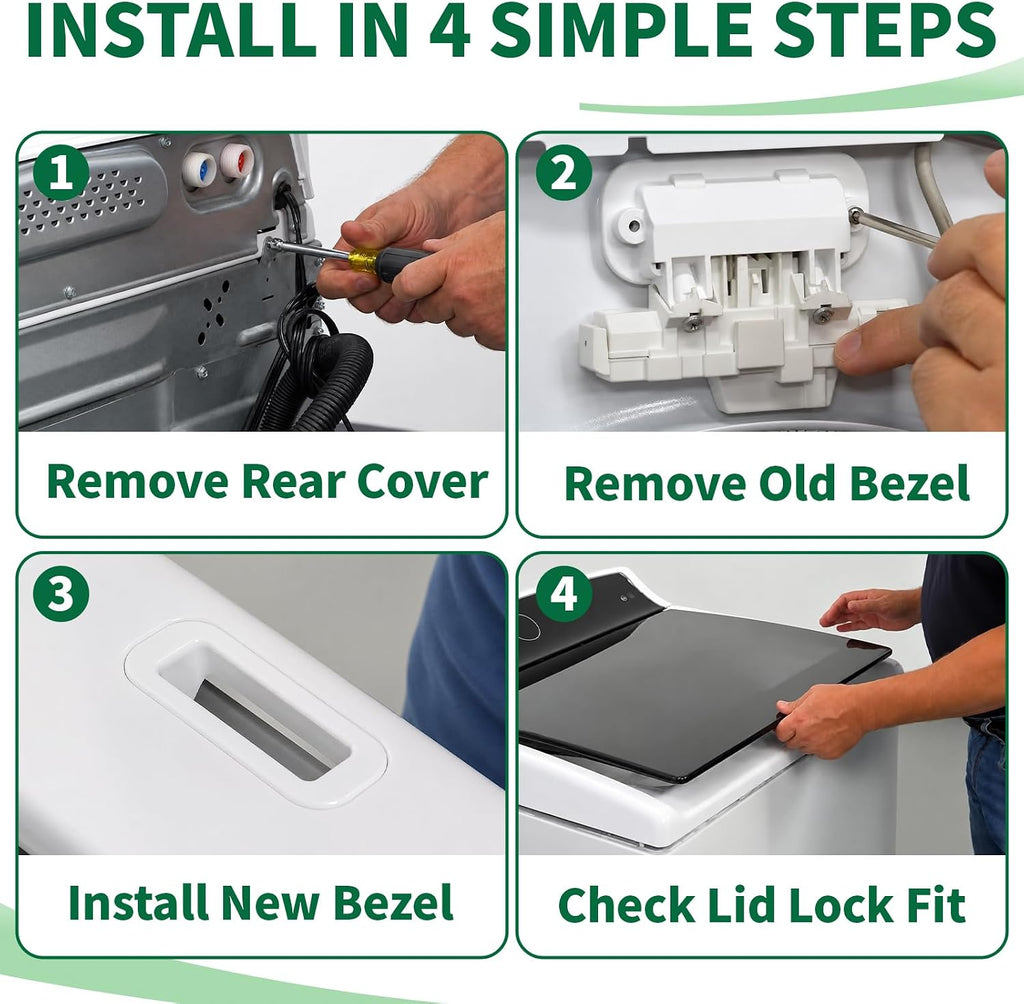 INSTALL IN 4 SIMPLE STEPS

1

Remove Rear Cover

2

Remove Old Bezel

3

Install New Bezel

4

Check Lid Lock Fit