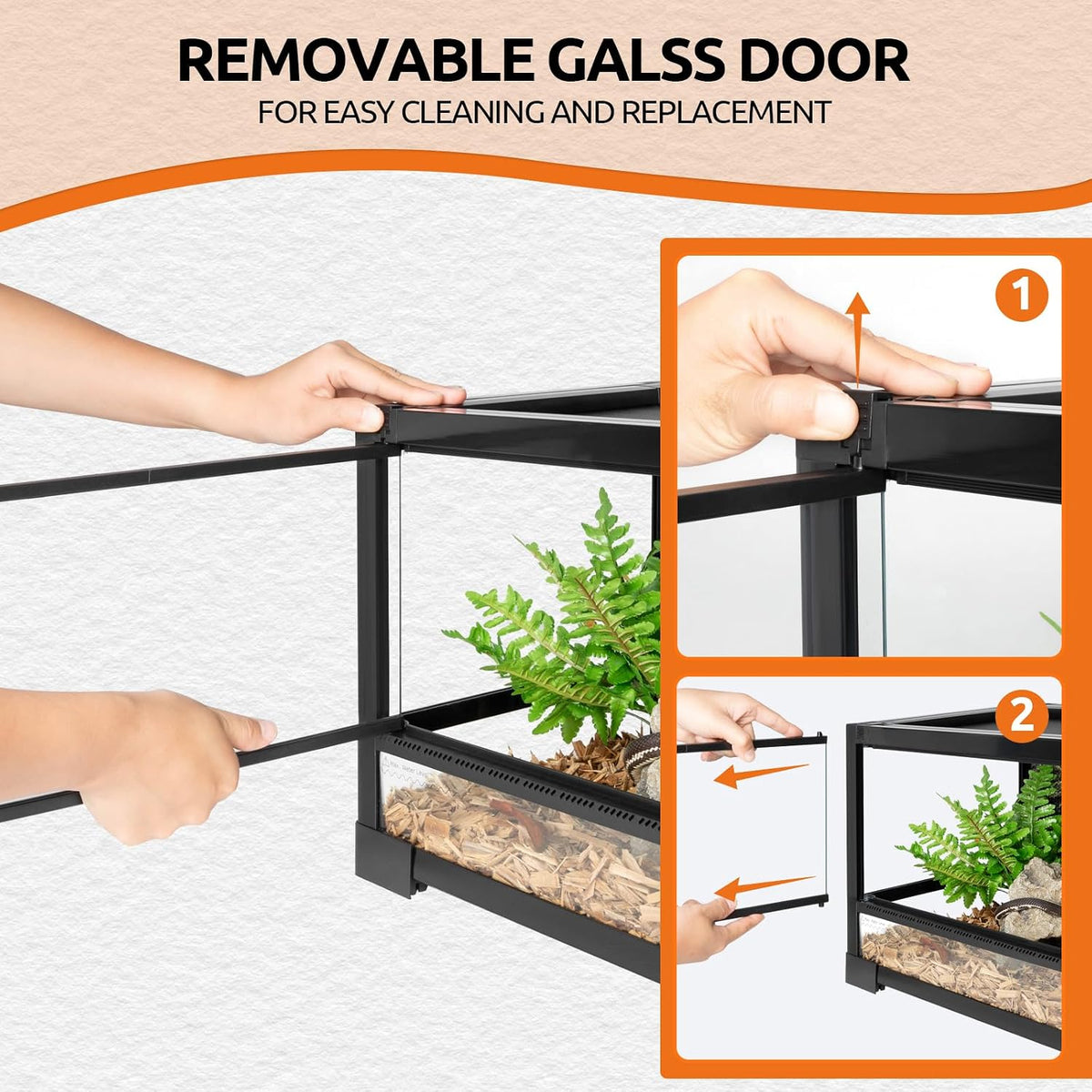 REMOVABLE GALSS DOOR
FOR EASY CLEANING AND REPLACEMENT

1

2