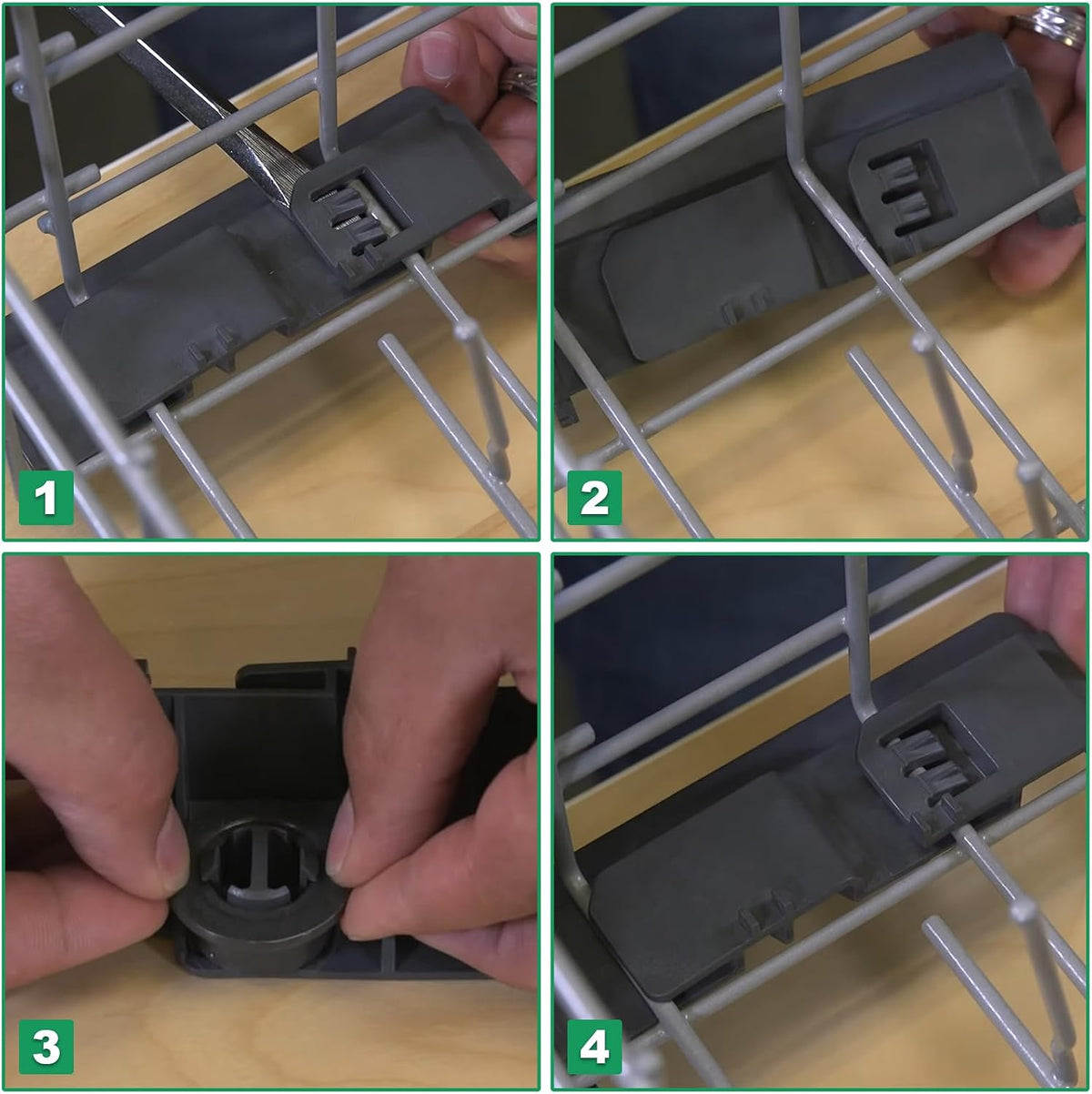 1

2

3

4