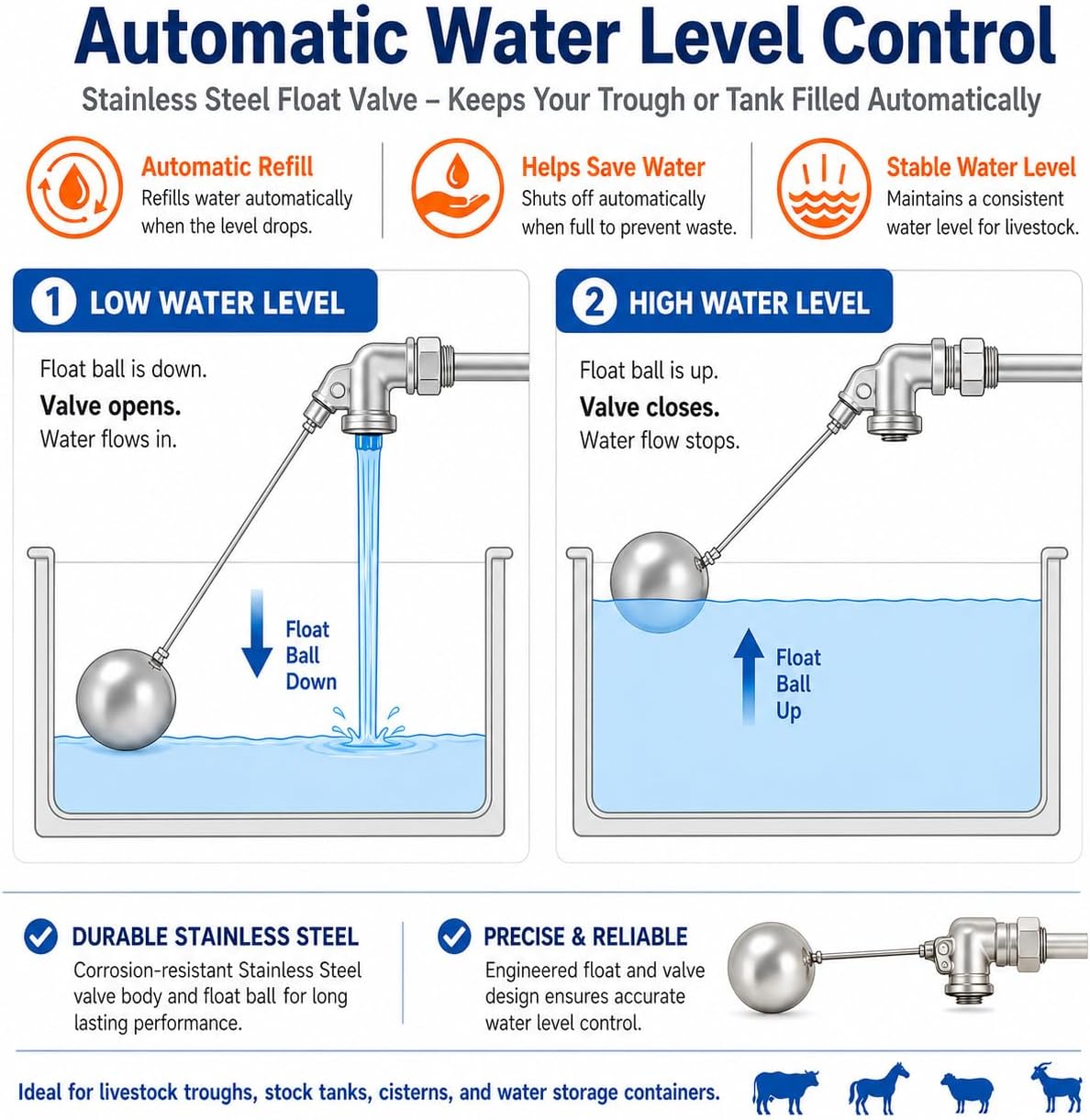 Automatic Water Level Control

Stainless Steel Float Valve – Keeps Your Trough or Tank Filled Automatically

Automatic Refill
Refills water automatically when the level drops.

Helps Save Water
Shuts off automatically when full to prevent waste.

Stable Water Level
Maintains a consistent water level for livestock.

1 LOW WATER LEVEL

Float ball is down.
Valve opens.
Water flows in.

Float Ball Down

2 HIGH WATER LEVEL

Float ball is up.
Valve closes.
Water flow stops.

Float Ball Up

DURABLE STAINLESS STEEL
Corrosion-resistant Stainless Steel valve body and float ball for long lasting performance.

PRECISE & RELIABLE
Engineered float and valve design ensures accurate water level control.

Ideal for livestock troughs, stock tanks, cisterns, and water storage containers.