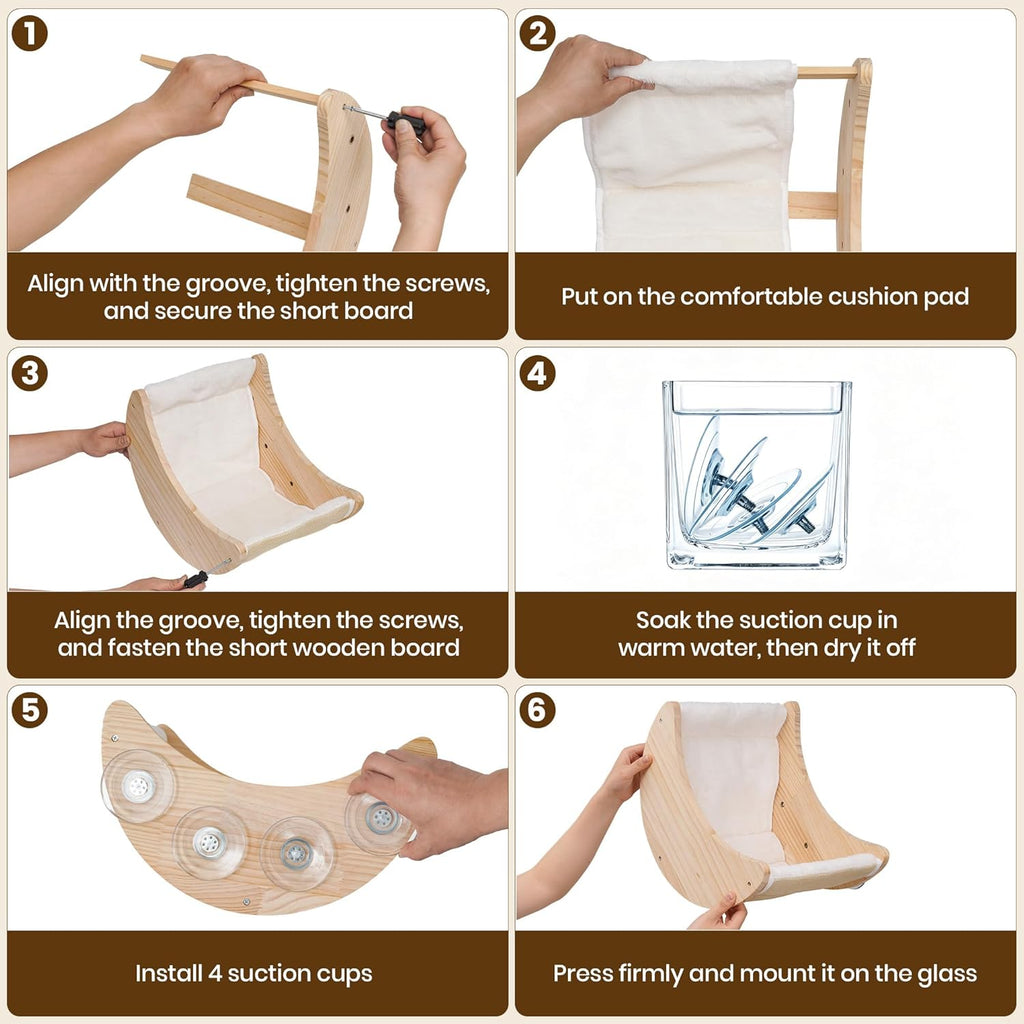 1
Align with the groove, tighten the screws, and secure the short board

2
Put on the comfortable cushion pad

3
Align the groove, tighten the screws, and fasten the short wooden board

4
Soak the suction cup in warm water, then dry it off

5
Install 4 suction cups

6
Press firmly and mount it on the glass