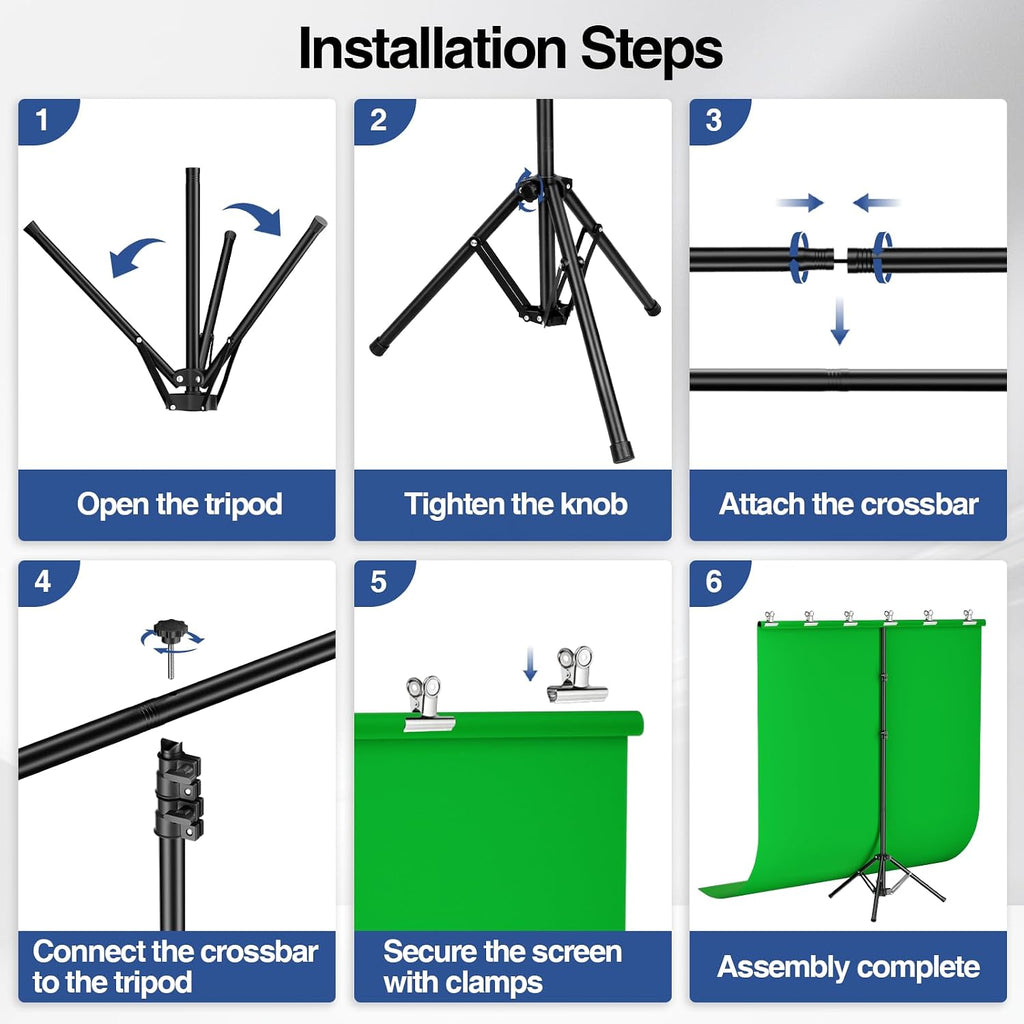 Installation Steps

1

Open the tripod

2

Tighten the knob

3

Attach the crossbar

4

Connect the crossbar to the tripod

5

Secure the screen with clamps

6

Assembly complete