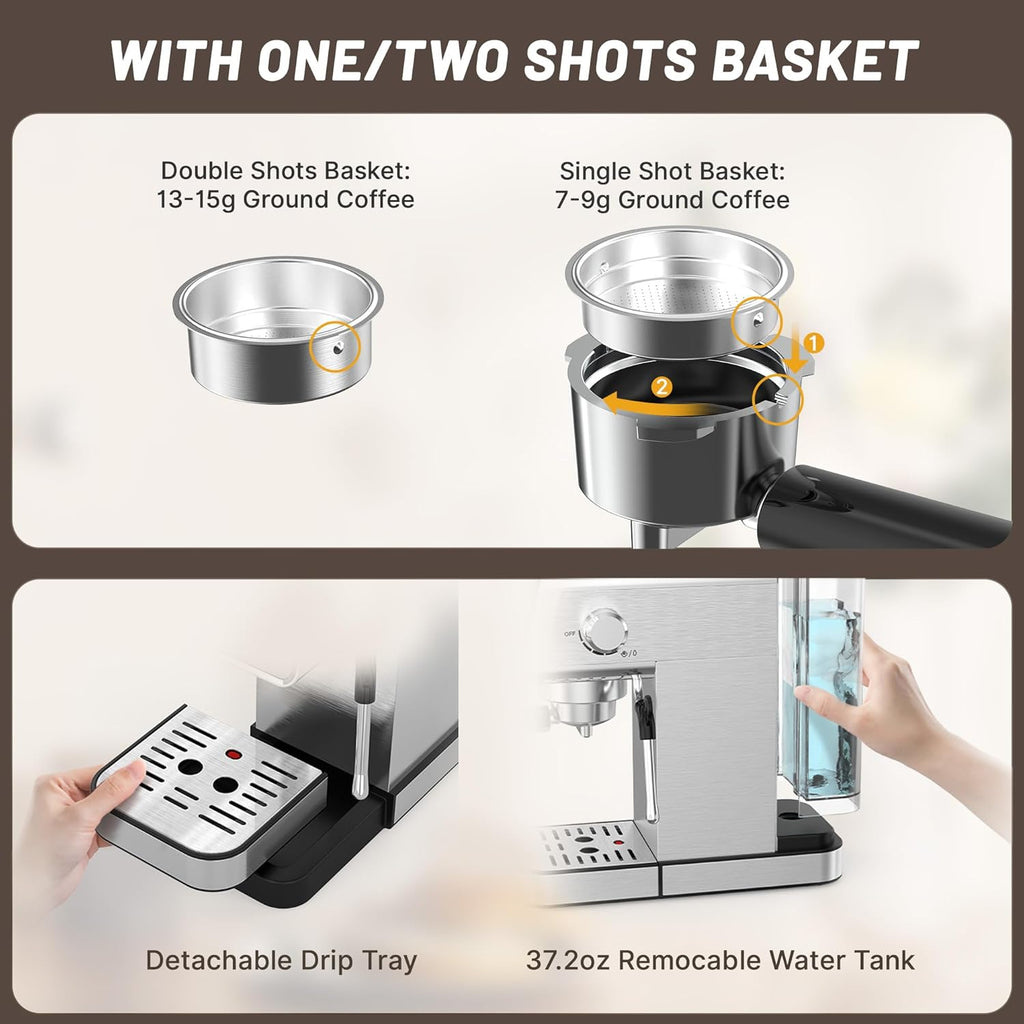 WITH ONE/TWO SHOTS BASKET

Double Shots Basket:
13-15g Ground Coffee

Single Shot Basket:
7-9g Ground Coffee

1

2

OFF

Detachable Drip Tray

37.2oz Remocable Water Tank