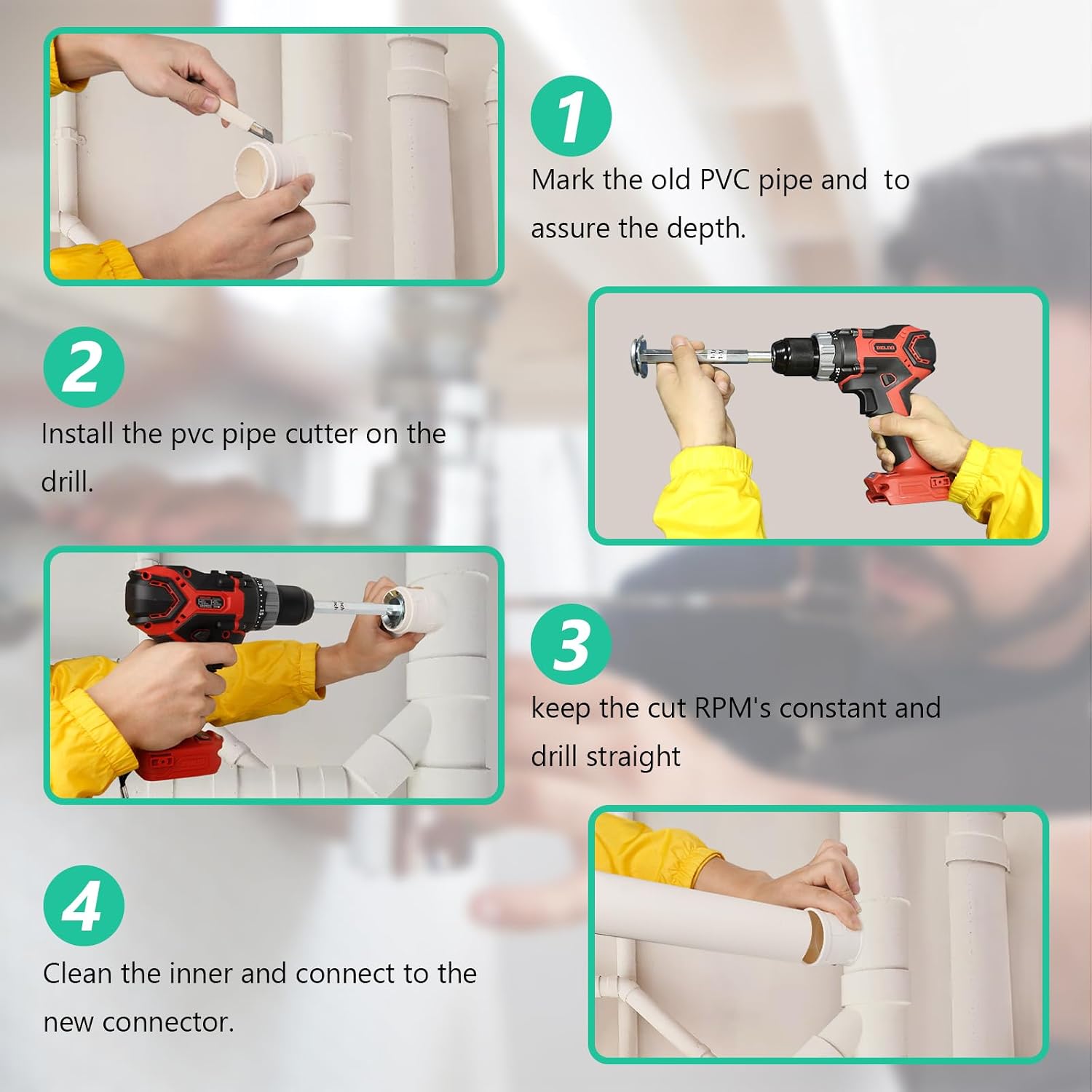 1

Mark the old PVC pipe and  to assure the depth.

2

Install the pvc pipe cutter on the drill.

3

keep the cut RPM's constant and drill straight

4

Clean the inner and connect to the new connector.