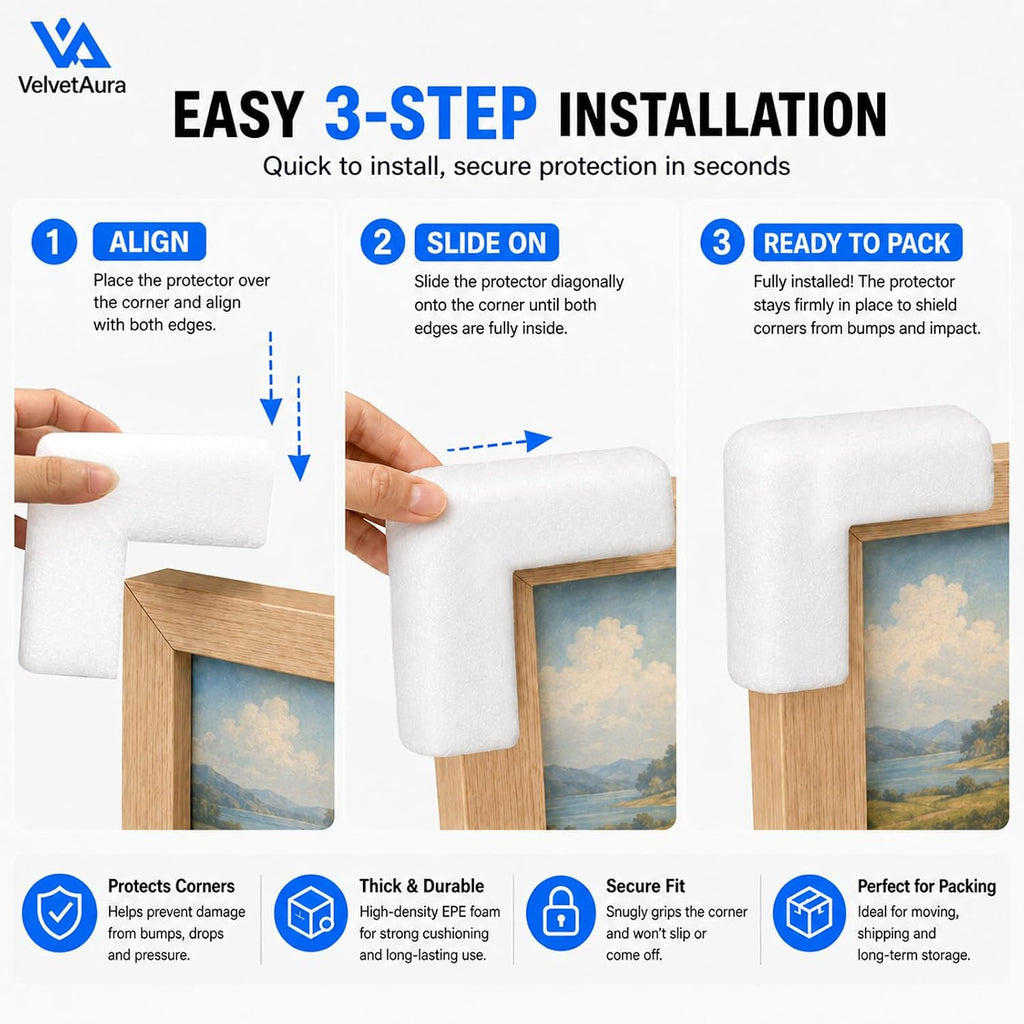 VelvetAura

EASY 3-STEP INSTALLATION

Quick to install, secure protection in seconds

1 ALIGN

Place the protector over the corner and align with both edges.

2 SLIDE ON

Slide the protector diagonally onto the corner until both edges are fully inside.

3 READY TO PACK

Fully installed! The protector stays firmly in place to shield corners from bumps and impact.

Protects Corners
Helps prevent damage from bumps, drops and pressure.

Thick & Durable
High-density EPE foam for strong cushioning and long-lasting use.

Secure Fit
Snugly grips the corner and won't slip or come off.

Perfect for Packing
Ideal for moving, shipping and long-term storage.