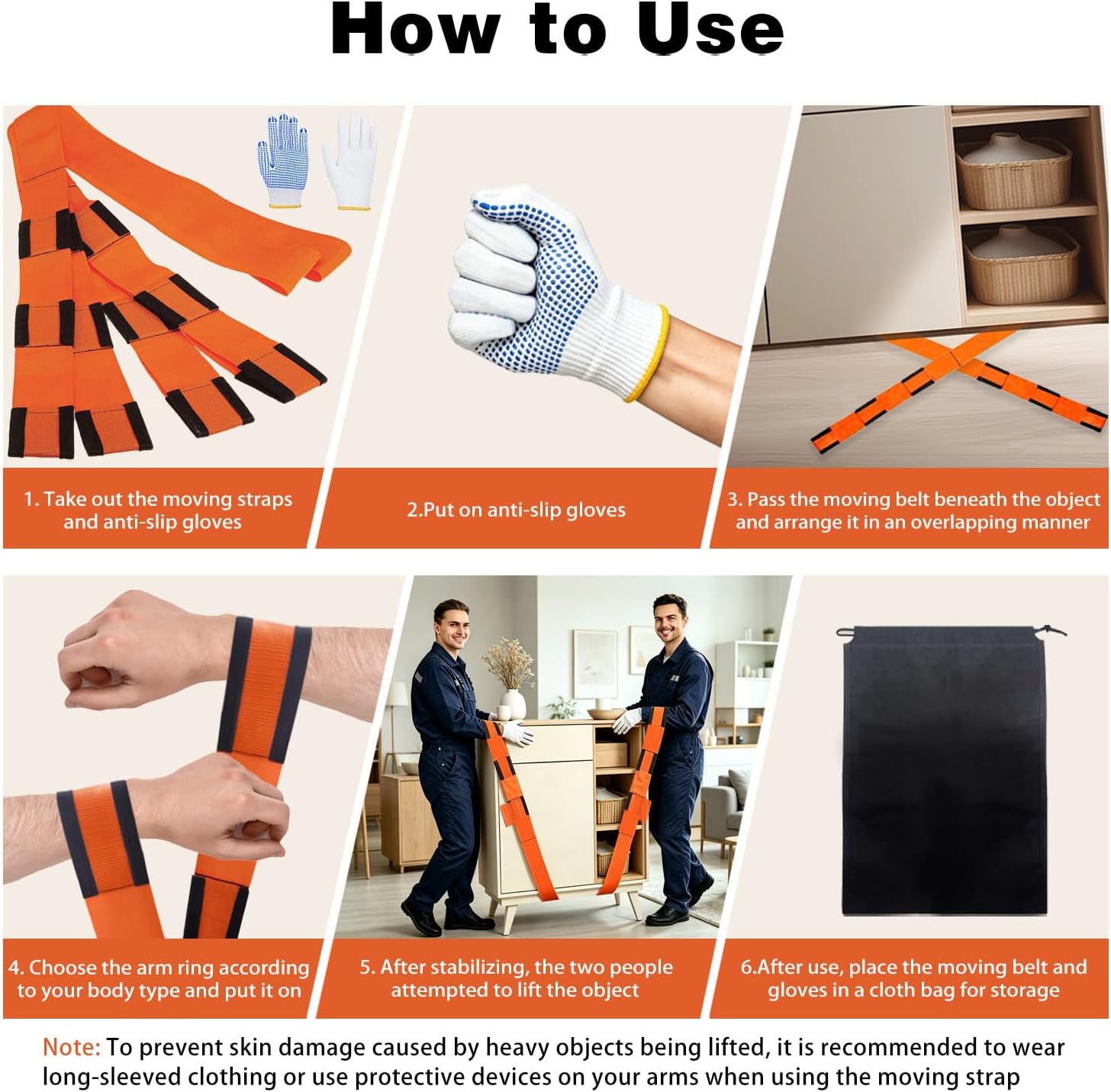 How to Use

1. Take out the moving straps and anti-slip gloves

2.Put on anti-slip gloves

3. Pass the moving belt beneath the object and arrange it in an overlapping manner

4. Choose the arm ring according to your body type and put it on

5. After stabilizing, the two people attempted to lift the object

6.After use, place the moving belt and gloves in a cloth bag for storage

Note: To prevent skin damage caused by heavy objects being lifted, it is recommended to wear long-sleeved clothing or use protective devices on your arms when using the moving strap