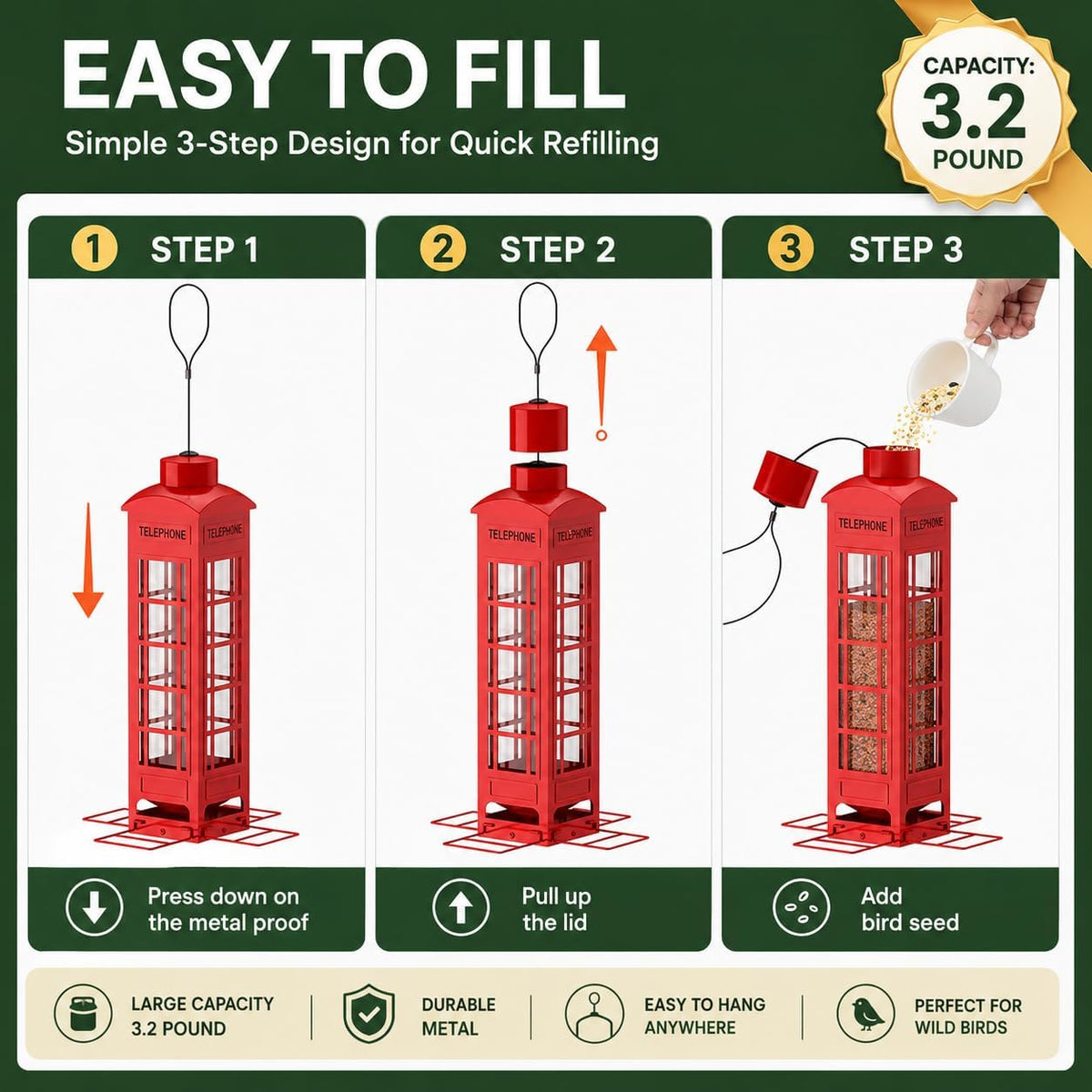 EASY TO FILL

Simple 3-Step Design for Quick Refilling

CAPACITY: 3.2 POUND

1 STEP 1

TELEPHONE TELEPHONE

Press down on the metal proof

2 STEP 2

TELEPHONE TELEPHONE

Pull up the lid

3 STEP 3

TELEPHONE TELEPHONE

Add bird seed

LARGE CAPACITY 3.2 POUND

DURABLE METAL

EASY TO HANG ANYWHERE

PERFECT FOR WILD BIRDS