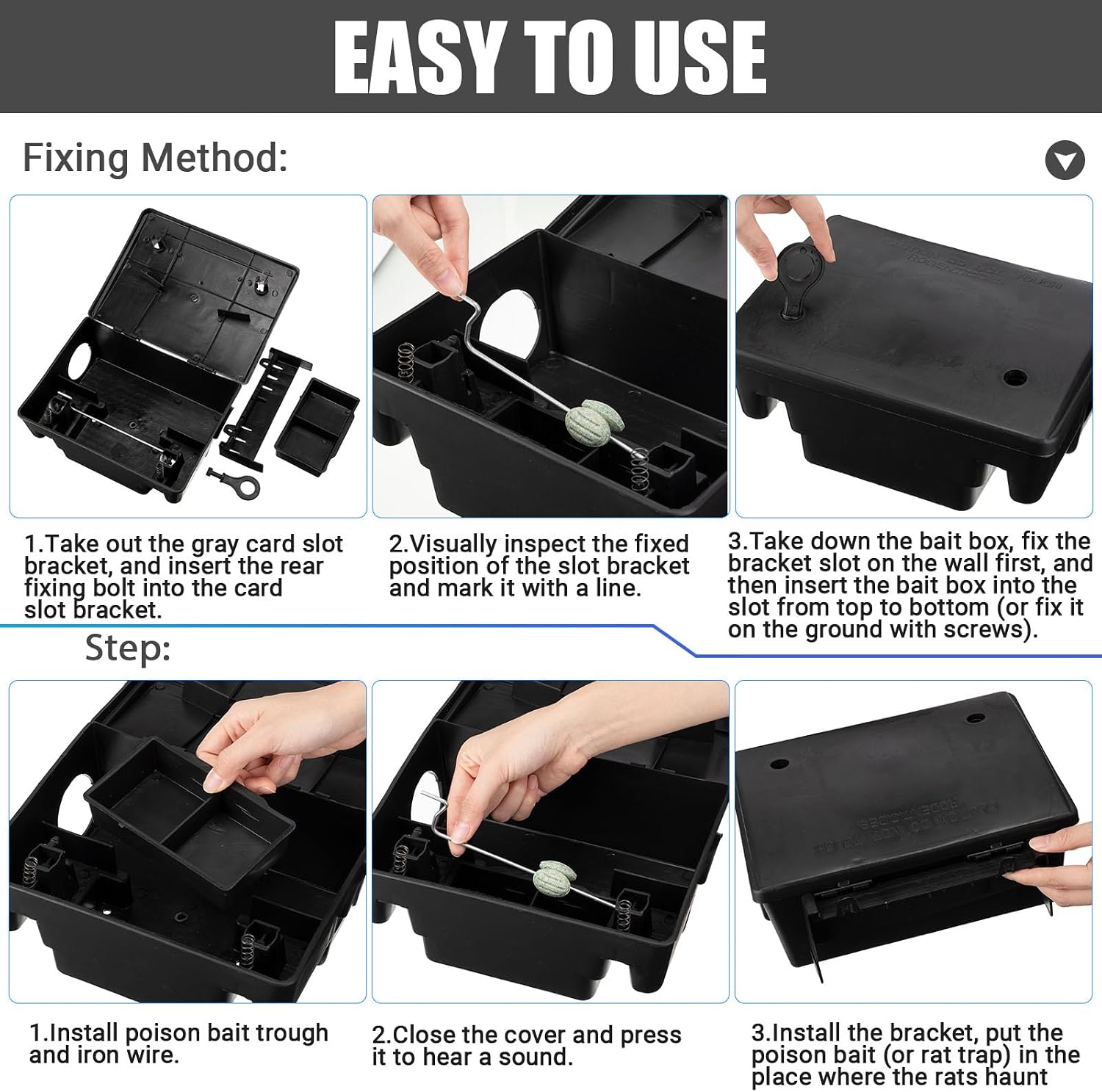 EASY TO USE

Fixing Method:

1.Take out the gray card slot bracket, and insert the rear fixing bolt into the card slot bracket.

2.Visually inspect the fixed position of the slot bracket and mark it with a line.

3.Take down the bait box, fix the bracket slot on the wall first, and then insert the bait box into the slot from top to bottom (or fix it on the ground with screws).

Step:

1.Install poison bait trough and iron wire.

2.Close the cover and press it to hear a sound.

3.Install the bracket, put the poison bait (or rat trap) in the place where the rats haunt