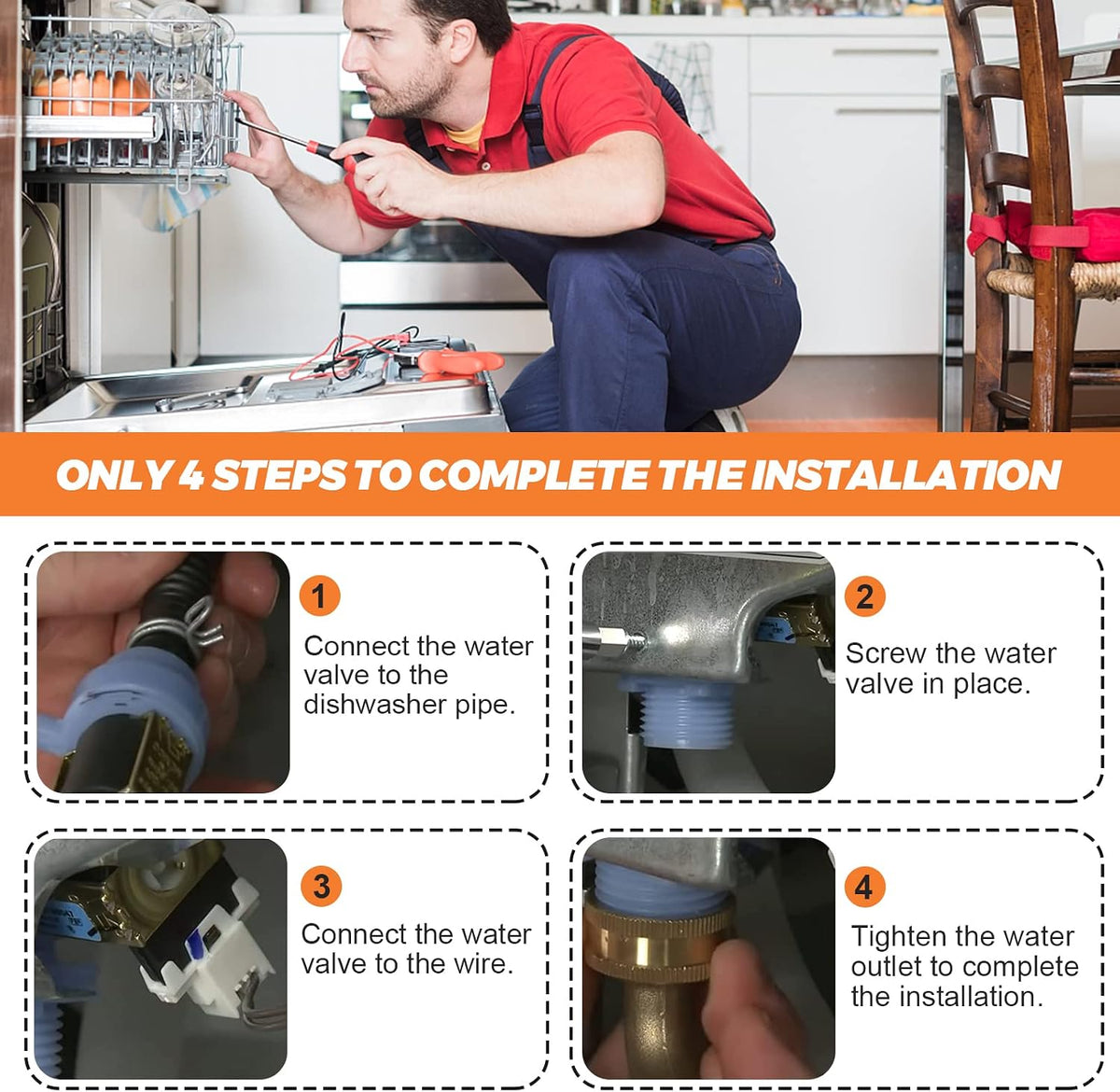 ONLY 4 STEPS TO COMPLETE THE INSTALLATION

1
Connect the water valve to the dishwasher pipe.

2
Screw the water valve in place.

3
Connect the water valve to the wire.

4
Tighten the water outlet to complete the installation.