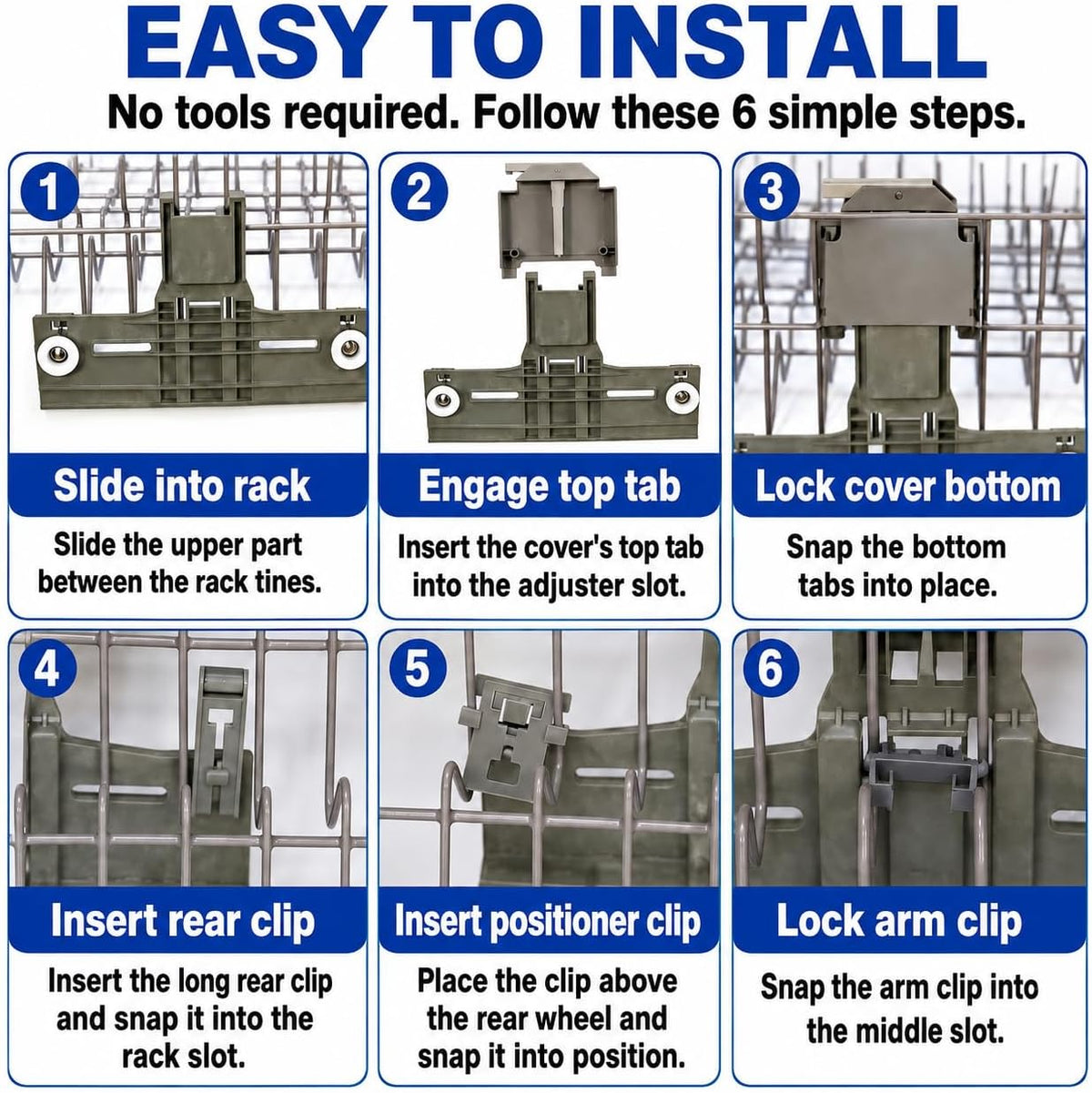 EASY TO INSTALL
No tools required. Follow these 6 simple steps.

1
Slide into rack
Slide the upper part between the rack tines.

2
Engage top tab
Insert the cover's top tab into the adjuster slot.

3
Lock cover bottom
Snap the bottom tabs into place.

4
Insert rear clip
Insert the long rear clip and snap it into the rack slot.

5
Insert positioner clip
Place the clip above the rear wheel and snap it into position.

6
Lock arm clip
Snap the arm clip into the middle slot.