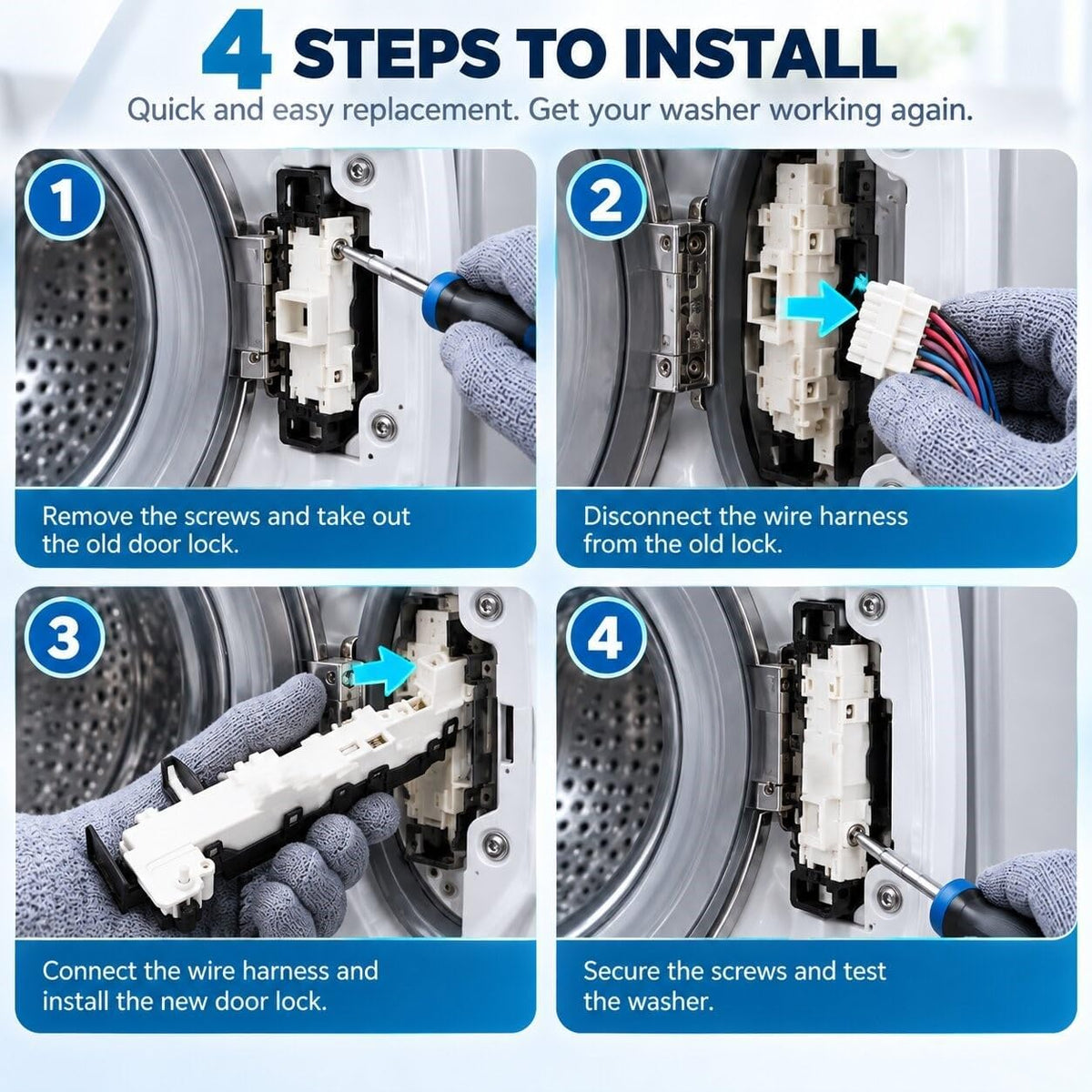 4 STEPS TO INSTALL

Quick and easy replacement. Get your washer working again.

1

Remove the screws and take out the old door lock.

2

Disconnect the wire harness from the old lock.

3

Connect the wire harness and install the new door lock.

4

Secure the screws and test the washer.