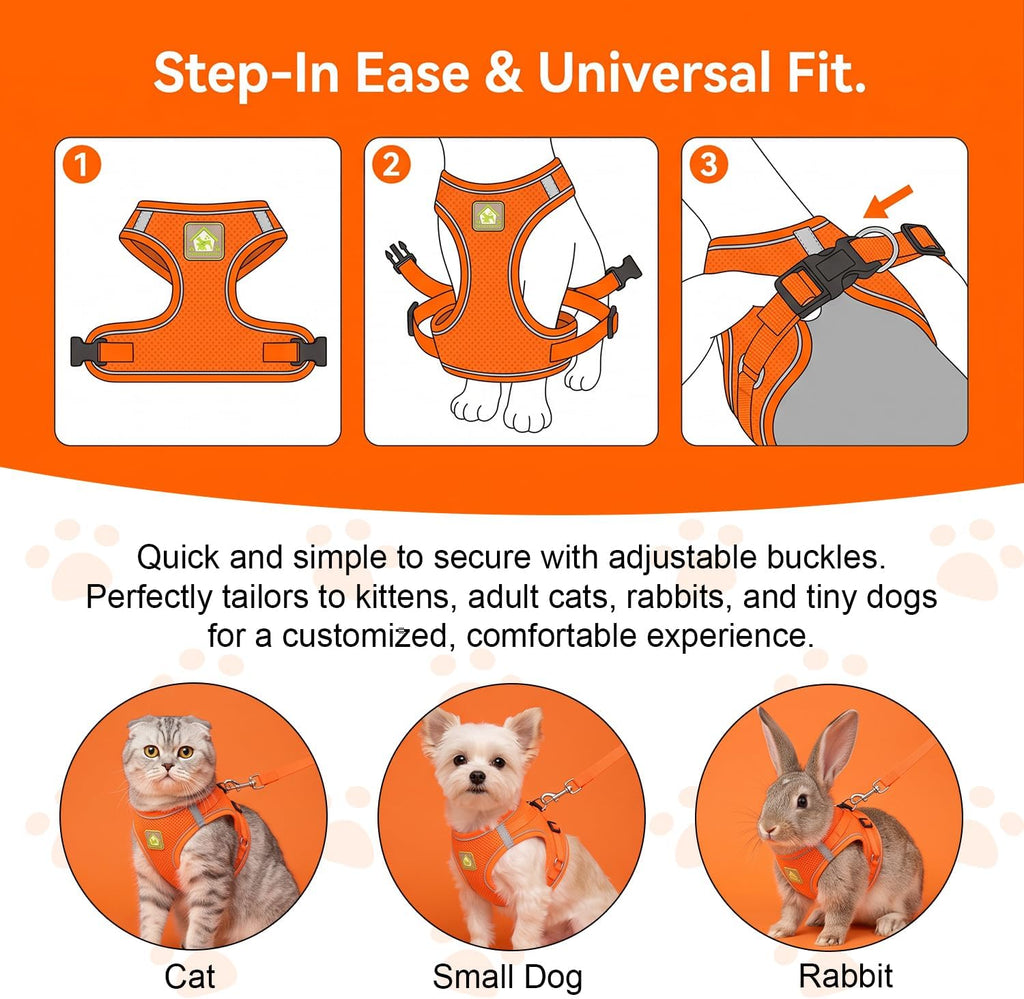 Step-In Ease & Universal Fit.

1

2

3

Quick and simple to secure with adjustable buckles. Perfectly tailors to kittens, adult cats, rabbits, and tiny dogs for a customized, comfortable experience.

Cat

Small Dog

Rabbit