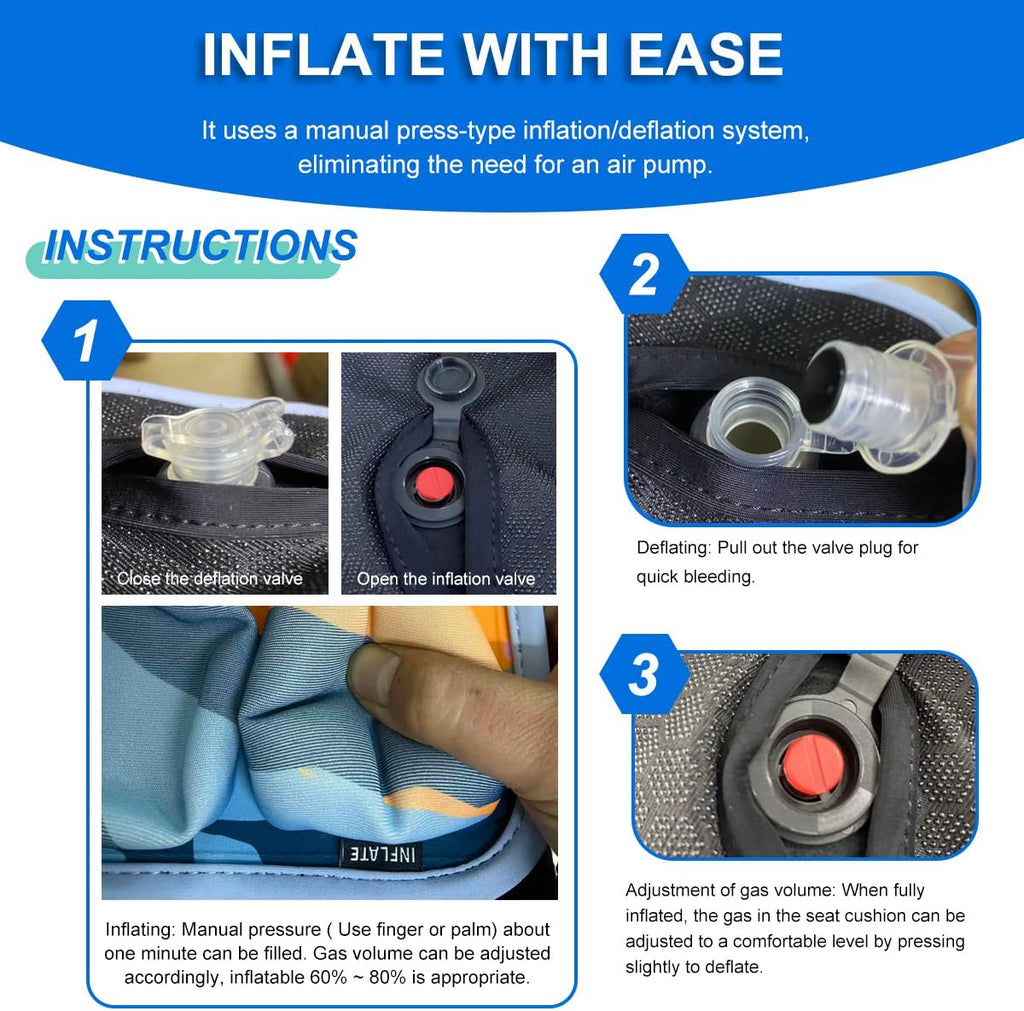 INFLATE WITH EASE

It uses a manual press-type inflation/deflation system, eliminating the need for an air pump.

INSTRUCTIONS

1

Close the deflation valve

Open the inflation valve

INFLATE

Inflating: Manual pressure ( Use finger or palm) about one minute can be filled. Gas volume can be adjusted accordingly, inflatable 60% ~ 80% is appropriate.

2

Deflating: Pull out the valve plug for quick bleeding.

3

Adjustment of gas volume: When fully inflated, the gas in the seat cushion can be adjusted to a comfortable level by pressing slightly to deflate.