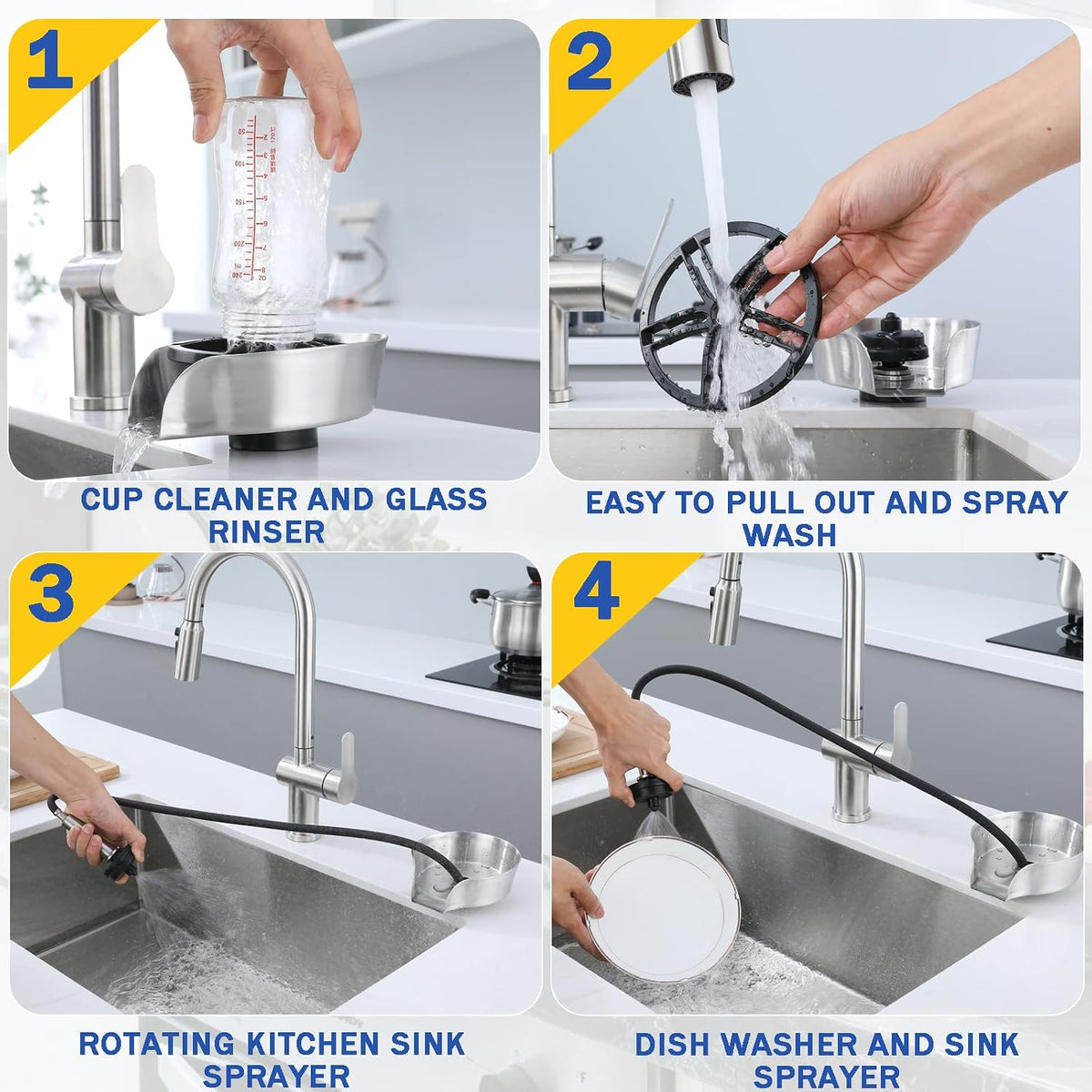 1

CUP CLEANER AND GLASS RINSER

2

EASY TO PULL OUT AND SPRAY WASH

3

ROTATING KITCHEN SINK SPRAYER

4

DISH WASHER AND SINK SPRAYER