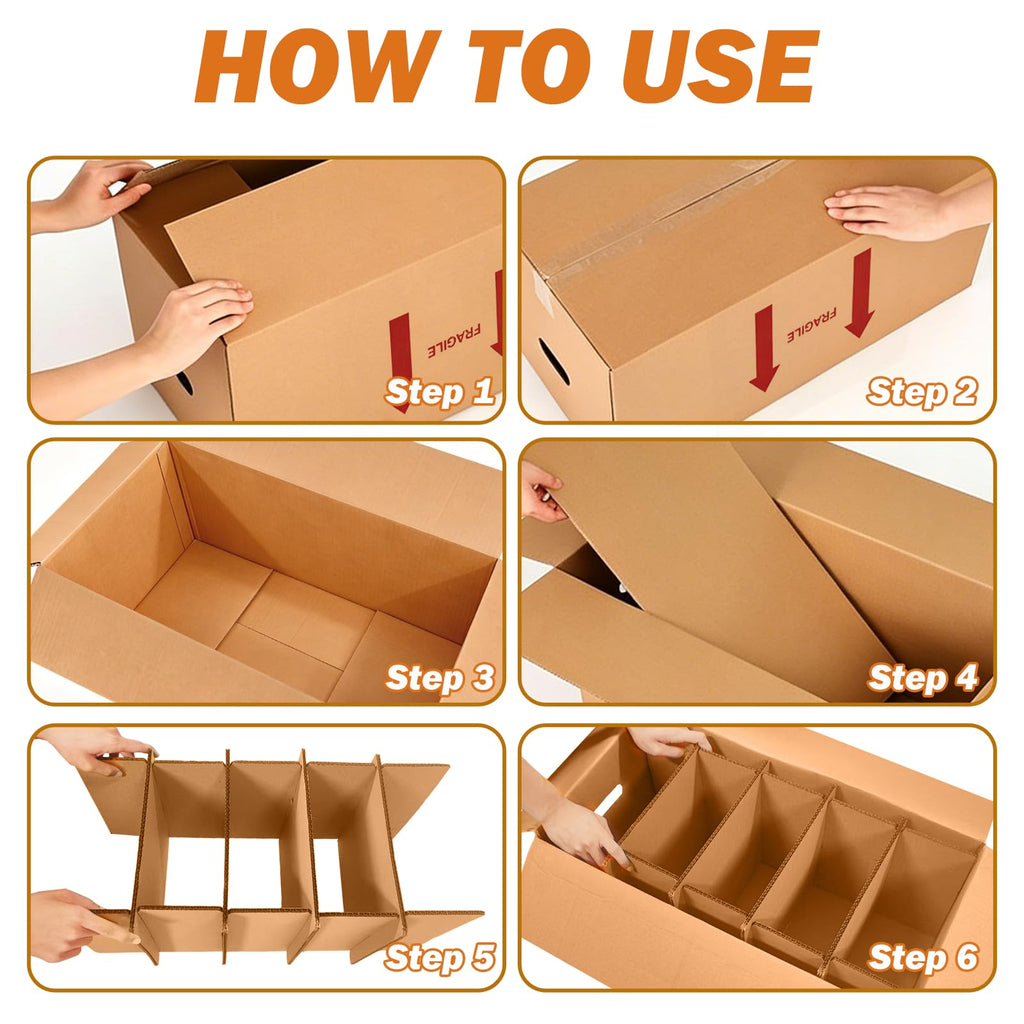 HOW TO USE

FRAGILE

Step 1

FRAGILE

Step 2

Step 3

Step 4

Step 5

Step 6