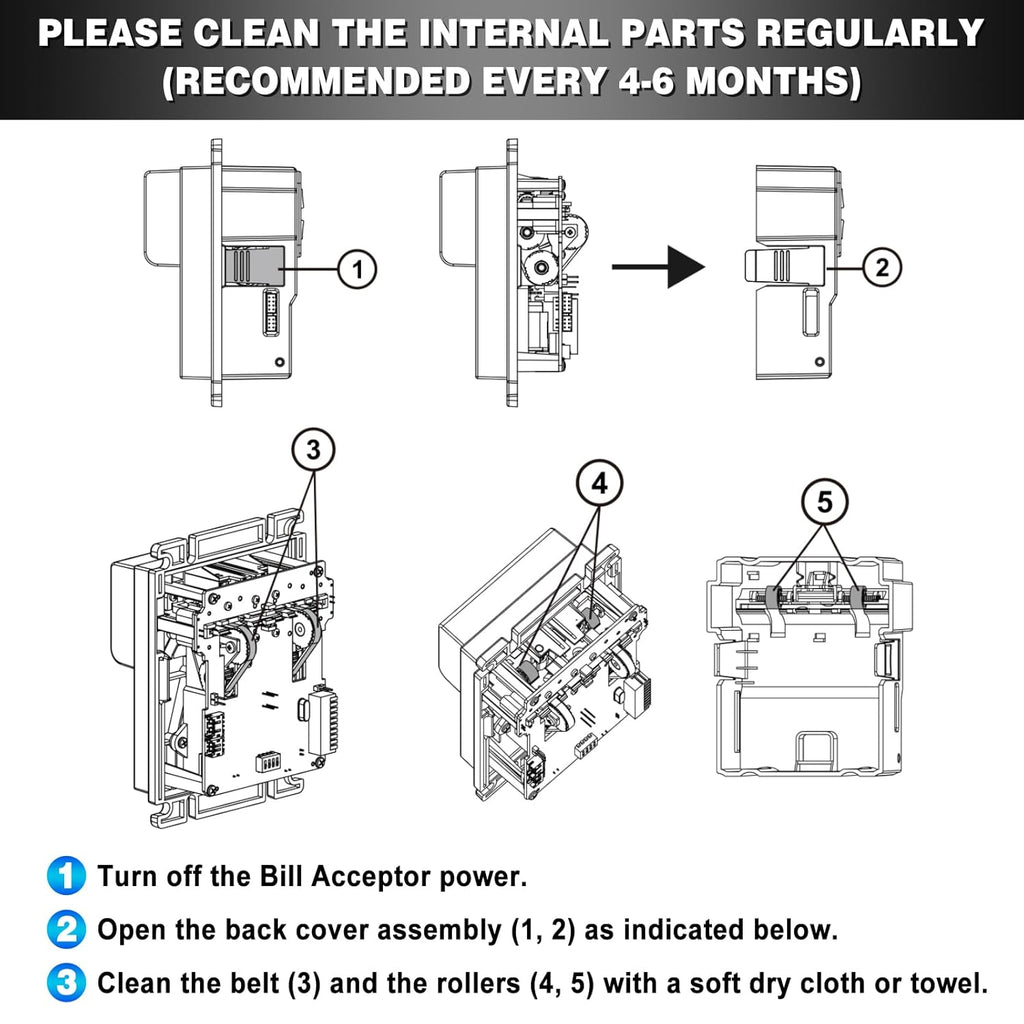 PLEASE CLEAN THE INTERNAL PARTS REGULARLY (RECOMMENDED EVERY 4-6 MONTHS)

1

2

3

4

5

1 Turn off the Bill Acceptor power.

2 Open the back cover assembly (1, 2) as indicated below.

3 Clean the belt (3) and the rollers (4, 5) with a soft dry cloth or towel.