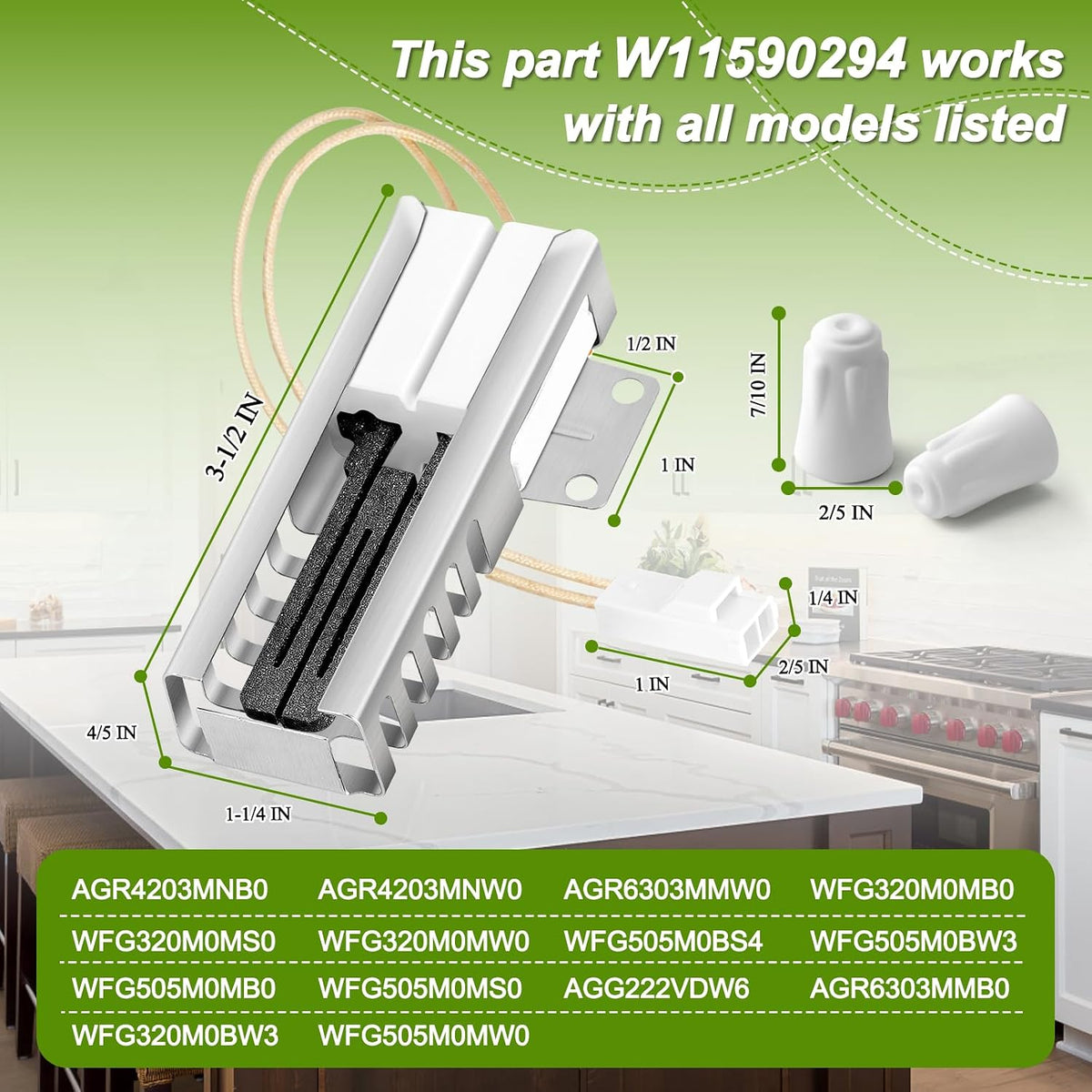 This part W11590294 works with all models listed

3-1/2 IN

1/2 IN

1 IN

7/10 IN

2/5 IN

1/4 IN

1 IN

2/5 IN

4/5 IN

1-1/4 IN

| AGR4203MNB0 | AGR4203MNW0 | AGR6303MMW0 | WFG320M0MB0 |
|---|---|---|---|
| WFG320M0MS0 | WFG320M0MW0 | WFG505M0BS4 | WFG505M0BW3 |
| WFG505M0MB0 | WFG505M0MS0 | AGG222VDW6 | AGR6303MMB0 |
| WFG320M0BW3 | WFG505M0MW0 | | |