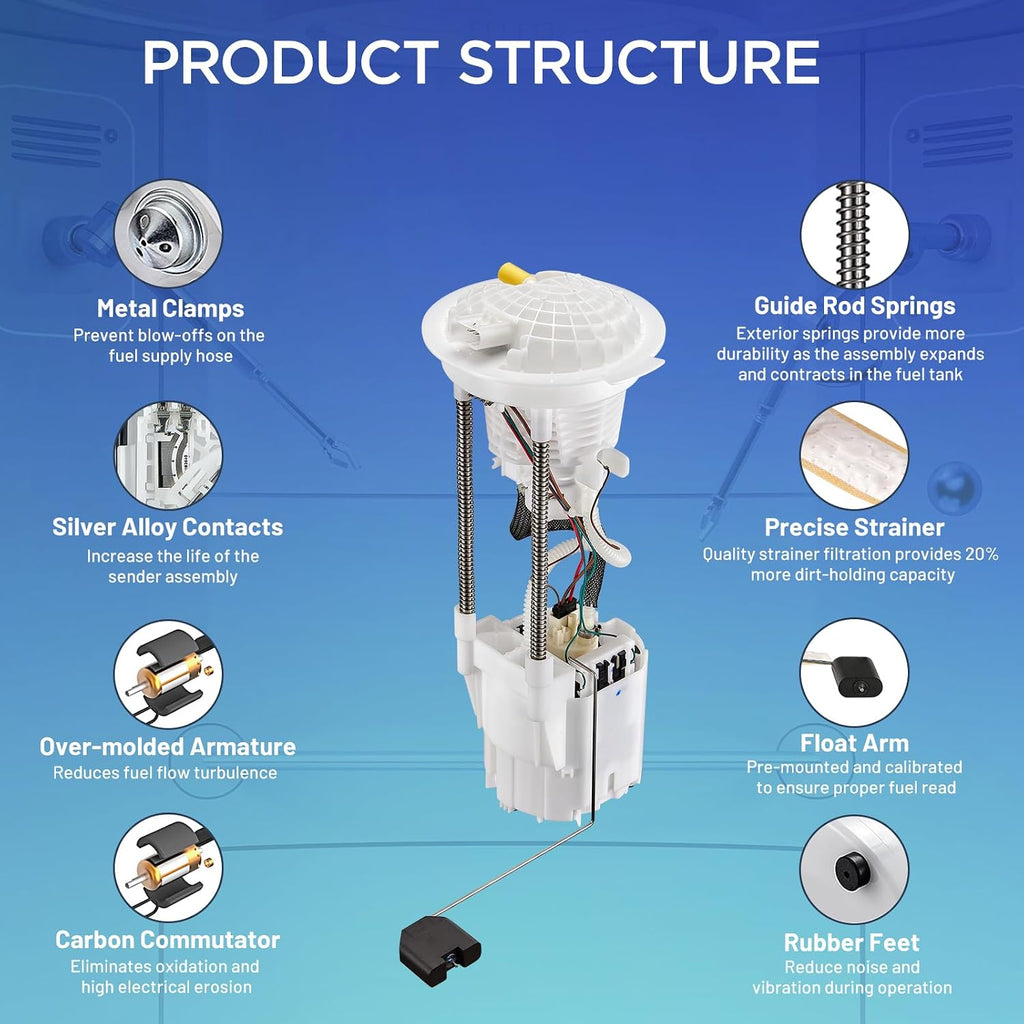 PRODUCT STRUCTURE

Metal Clamps
Prevent blow-offs on the fuel supply hose

Silver Alloy Contacts
Increase the life of the sender assembly

Over-molded Armature
Reduces fuel flow turbulence

Carbon Commutator
Eliminates oxidation and high electrical erosion

Guide Rod Springs
Exterior springs provide more durability as the assembly expands and contracts in the fuel tank

Precise Strainer
Quality strainer filtration provides 20% more dirt-holding capacity

Float Arm
Pre-mounted and calibrated to ensure proper fuel read

Rubber Feet
Reduce noise and vibration during operation