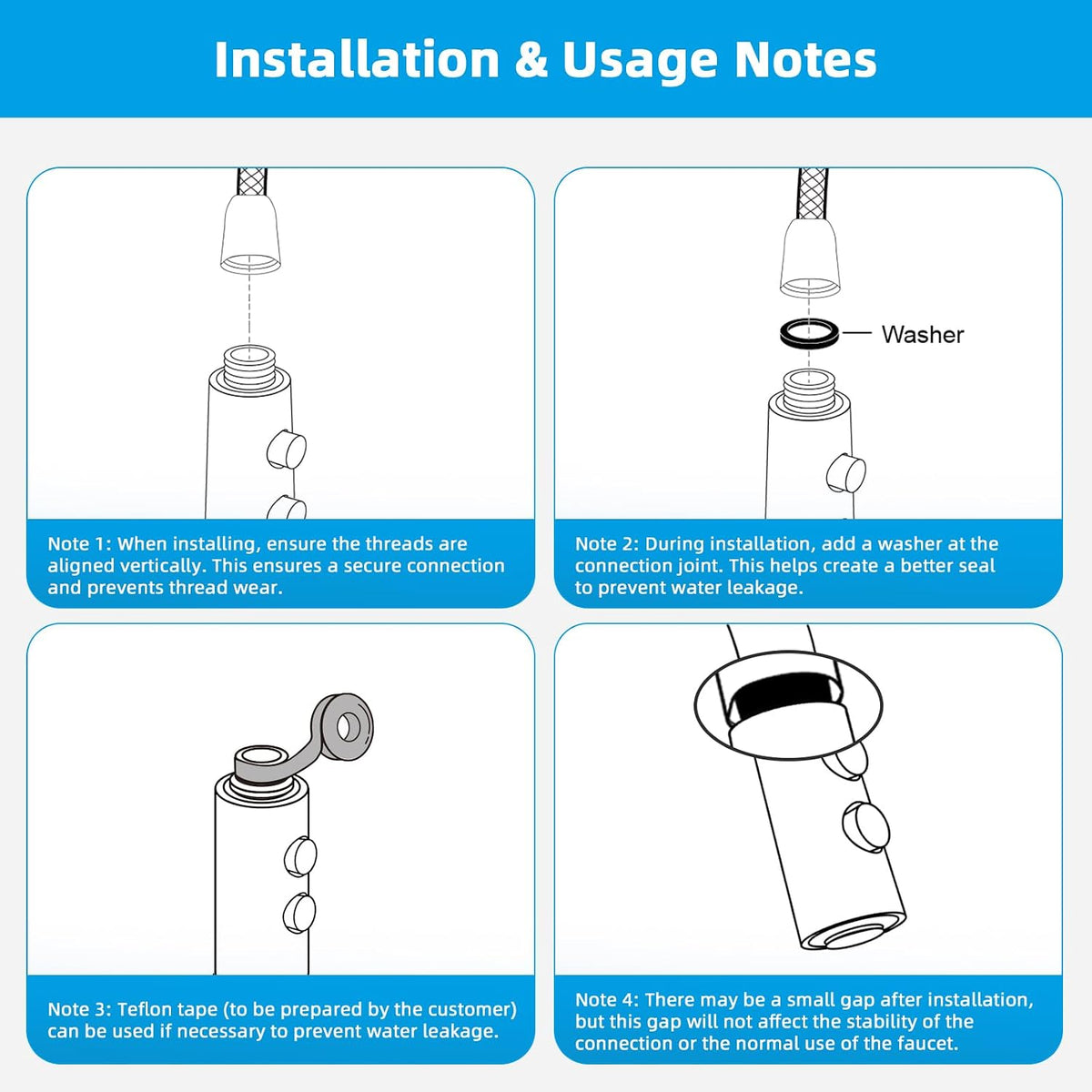 Installation & Usage Notes

Note 1: When installing, ensure the threads are aligned vertically. This ensures a secure connection and prevents thread wear.

Washer

Note 2: During installation, add a washer at the connection joint. This helps create a better seal to prevent water leakage.

Note 3: Teflon tape (to be prepared by the customer) can be used if necessary to prevent water leakage.

Note 4: There may be a small gap after installation, but this gap will not affect the stability of the connection or the normal use of the faucet.