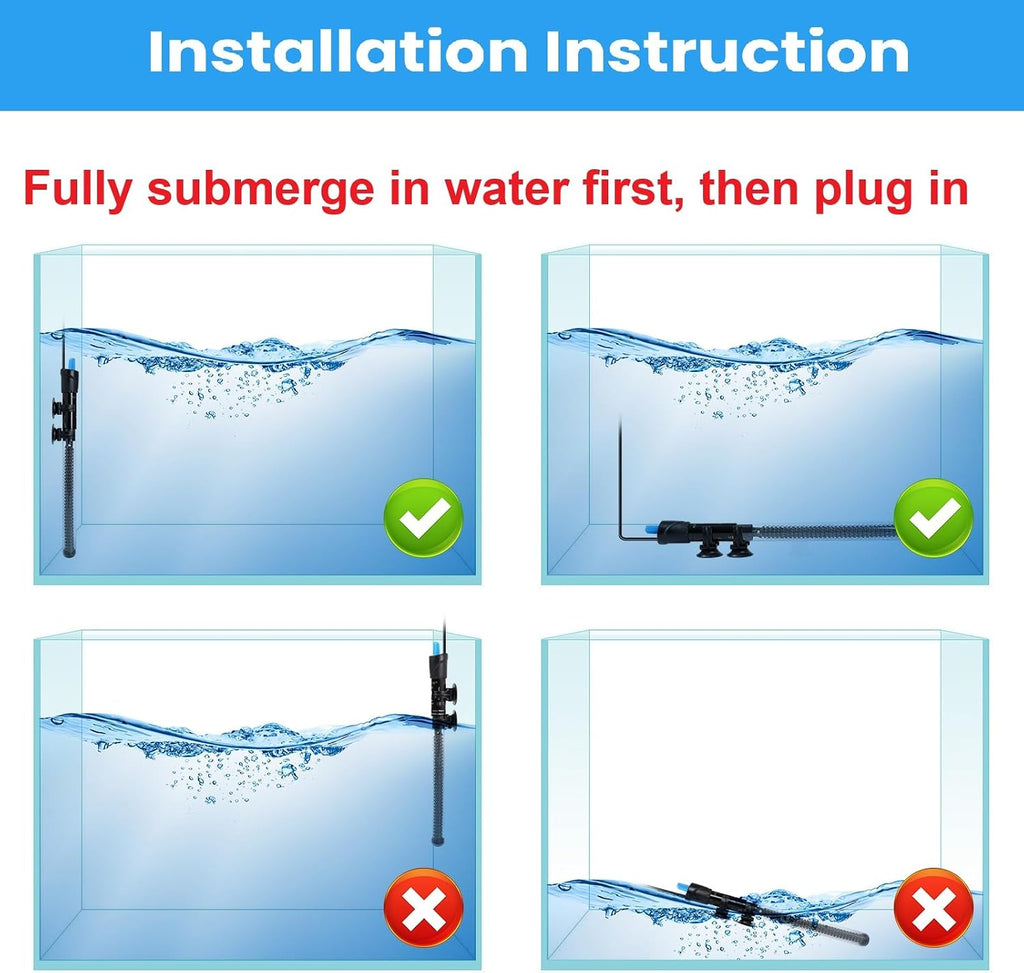 Installation Instruction

Fully submerge in water first, then plug in