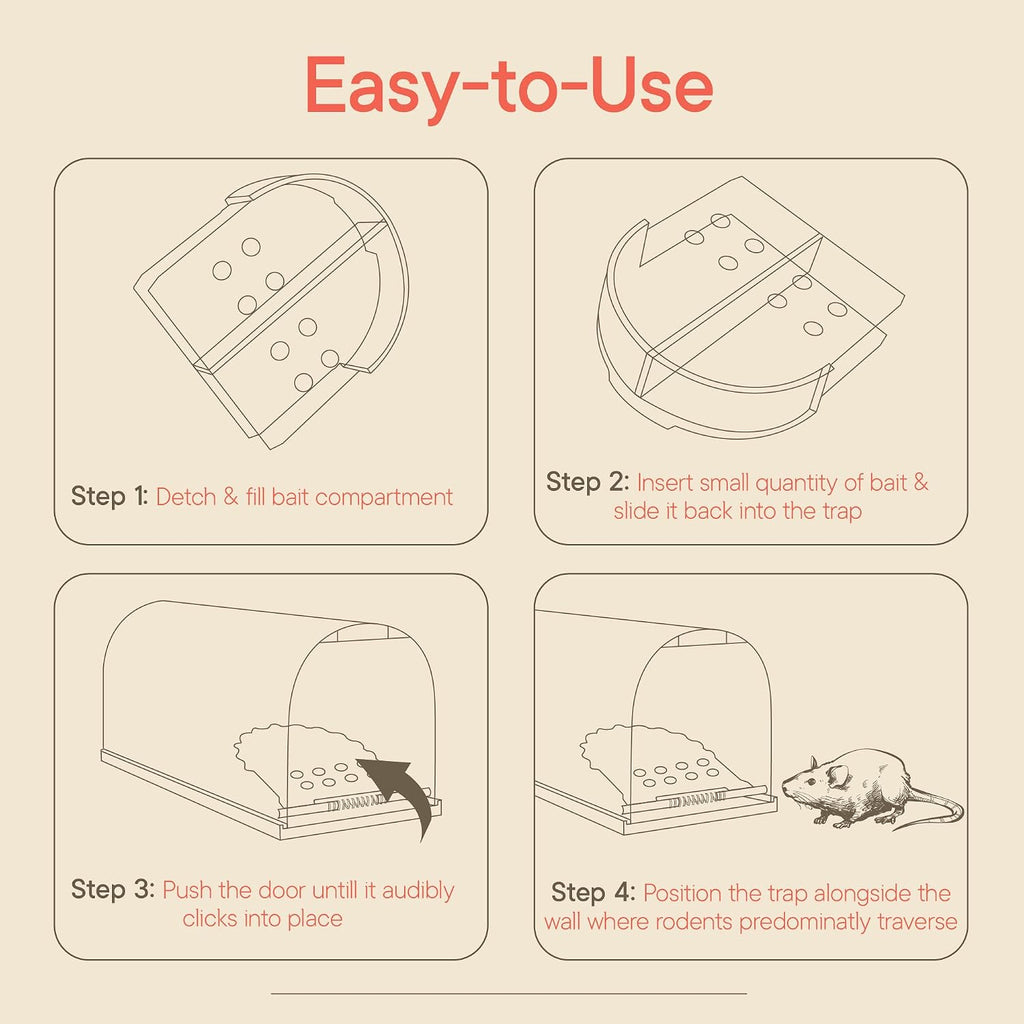 Easy-to-Use

Step 1: Detch & fill bait compartment

Step 2: Insert small quantity of bait & slide it back into the trap

Step 3: Push the door untill it audibly clicks into place

Step 4: Position the trap alongside the wall where rodents predominatly traverse