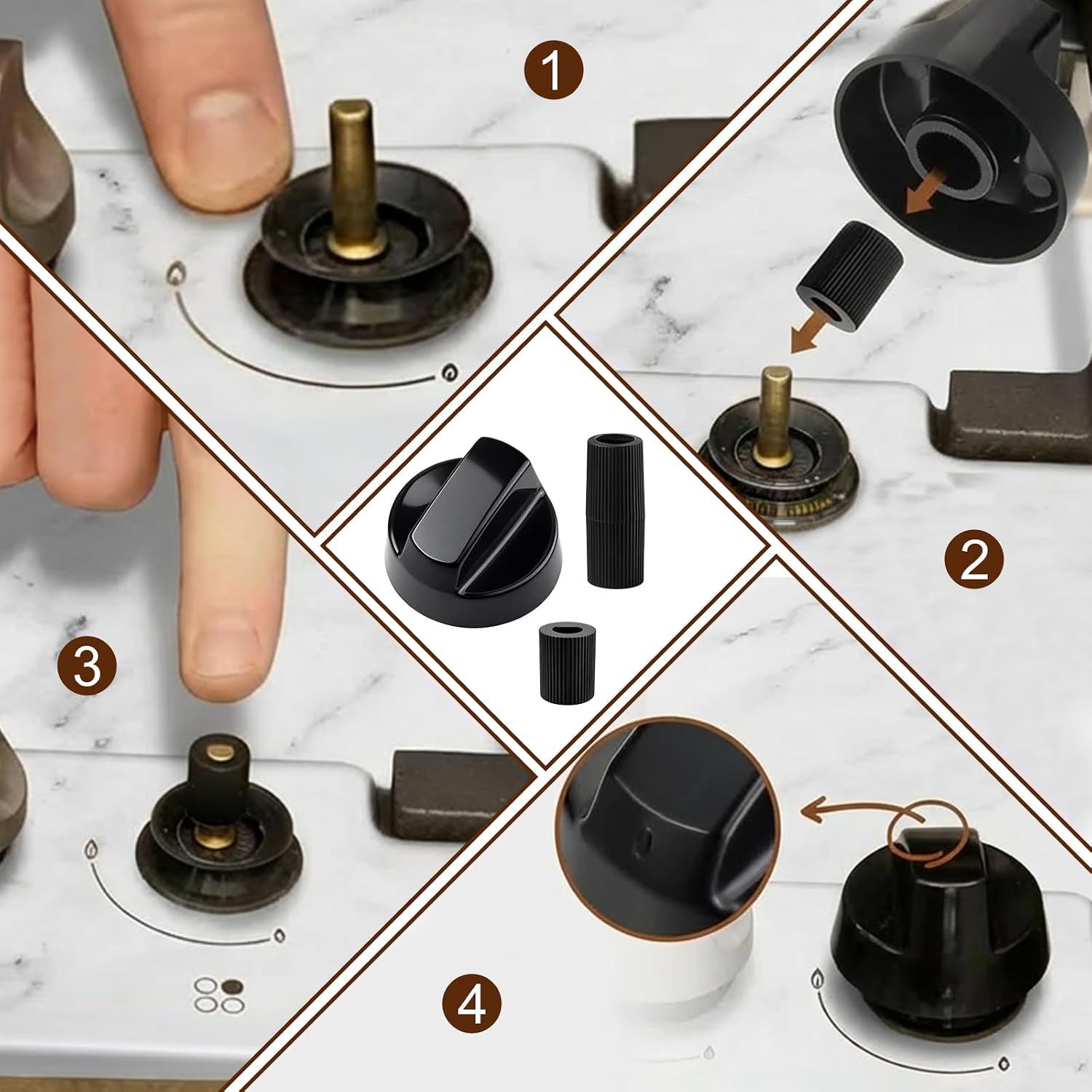 1

2

3

4