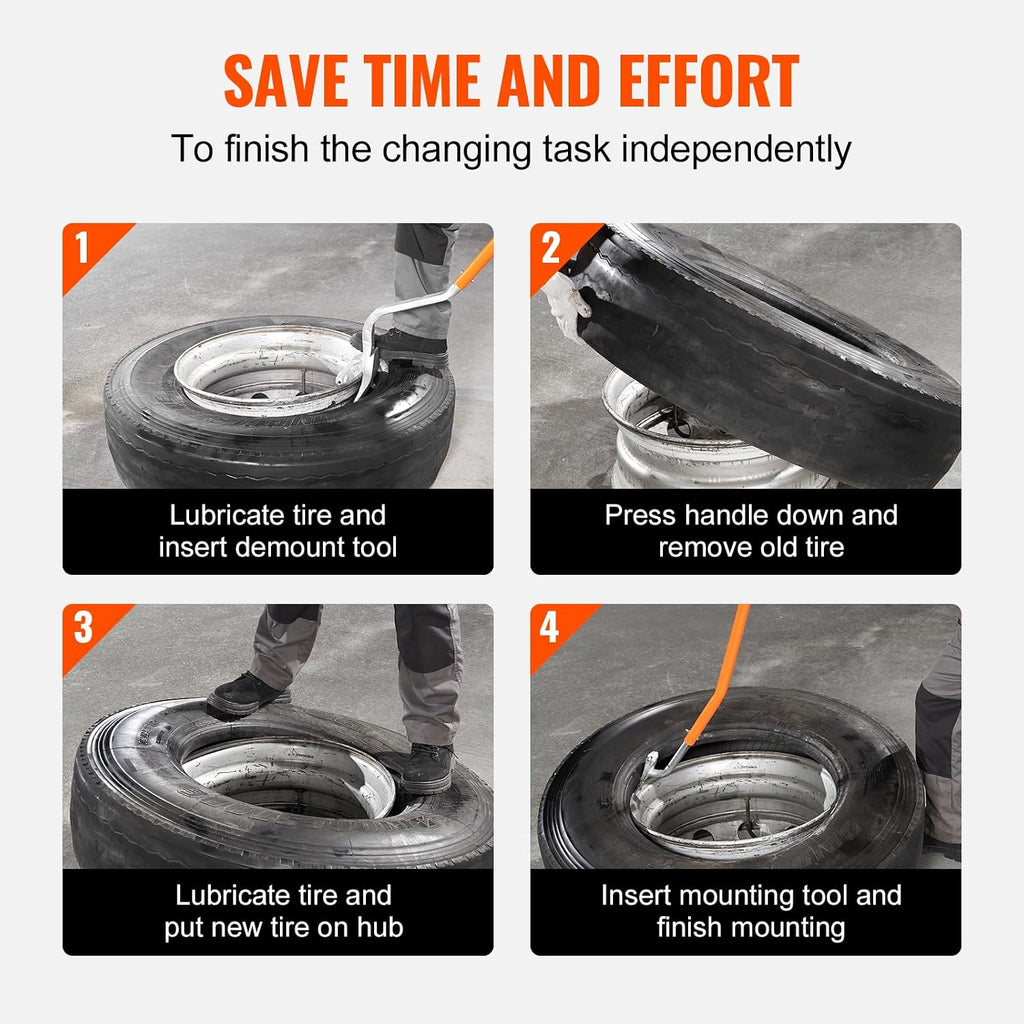 SAVE TIME AND EFFORT
To finish the changing task independently

1
Lubricate tire and insert demount tool

2
Press handle down and remove old tire

3
Lubricate tire and put new tire on hub

4
Insert mounting tool and finish mounting