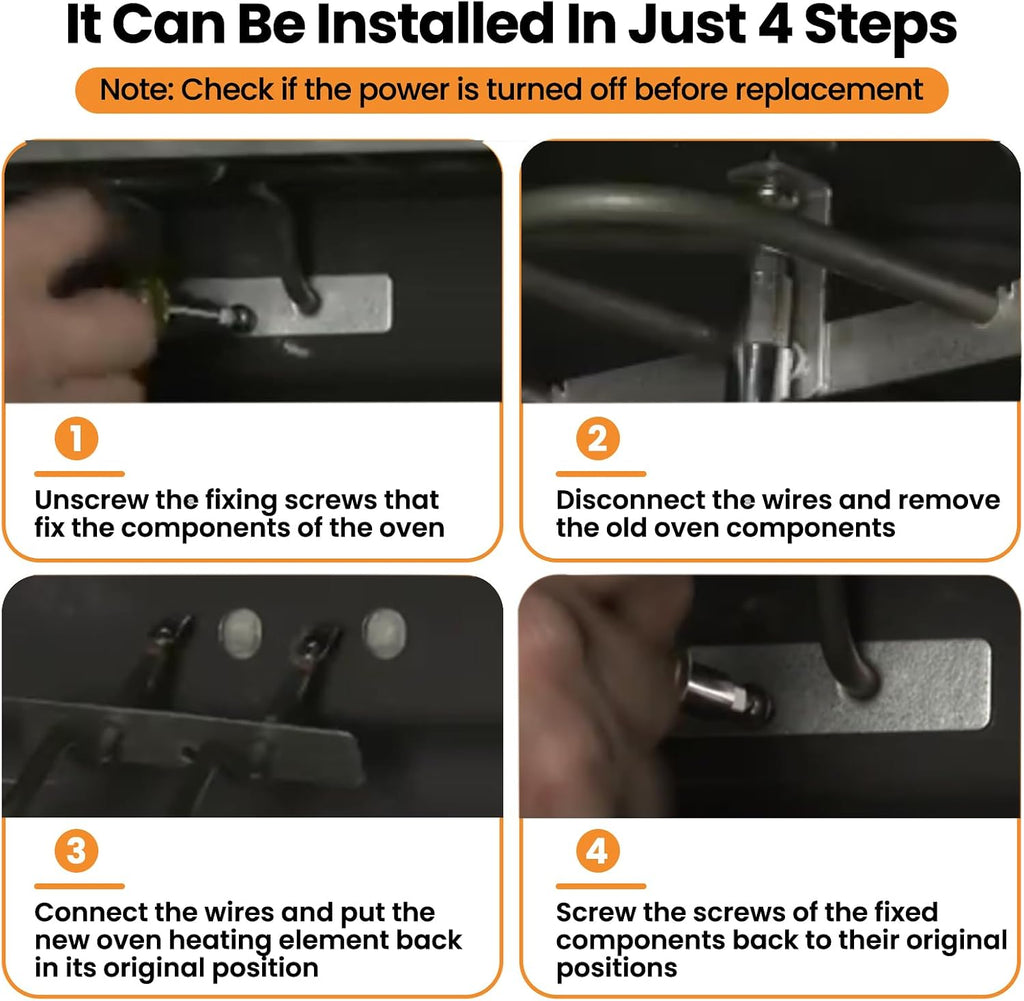 It Can Be Installed In Just 4 Steps

Note: Check if the power is turned off before replacement

1

Unscrew the fixing screws that fix the components of the oven

2

Disconnect the wires and remove the old oven components

3

Connect the wires and put the new oven heating element back in its original position

4

Screw the screws of the fixed components back to their original positions