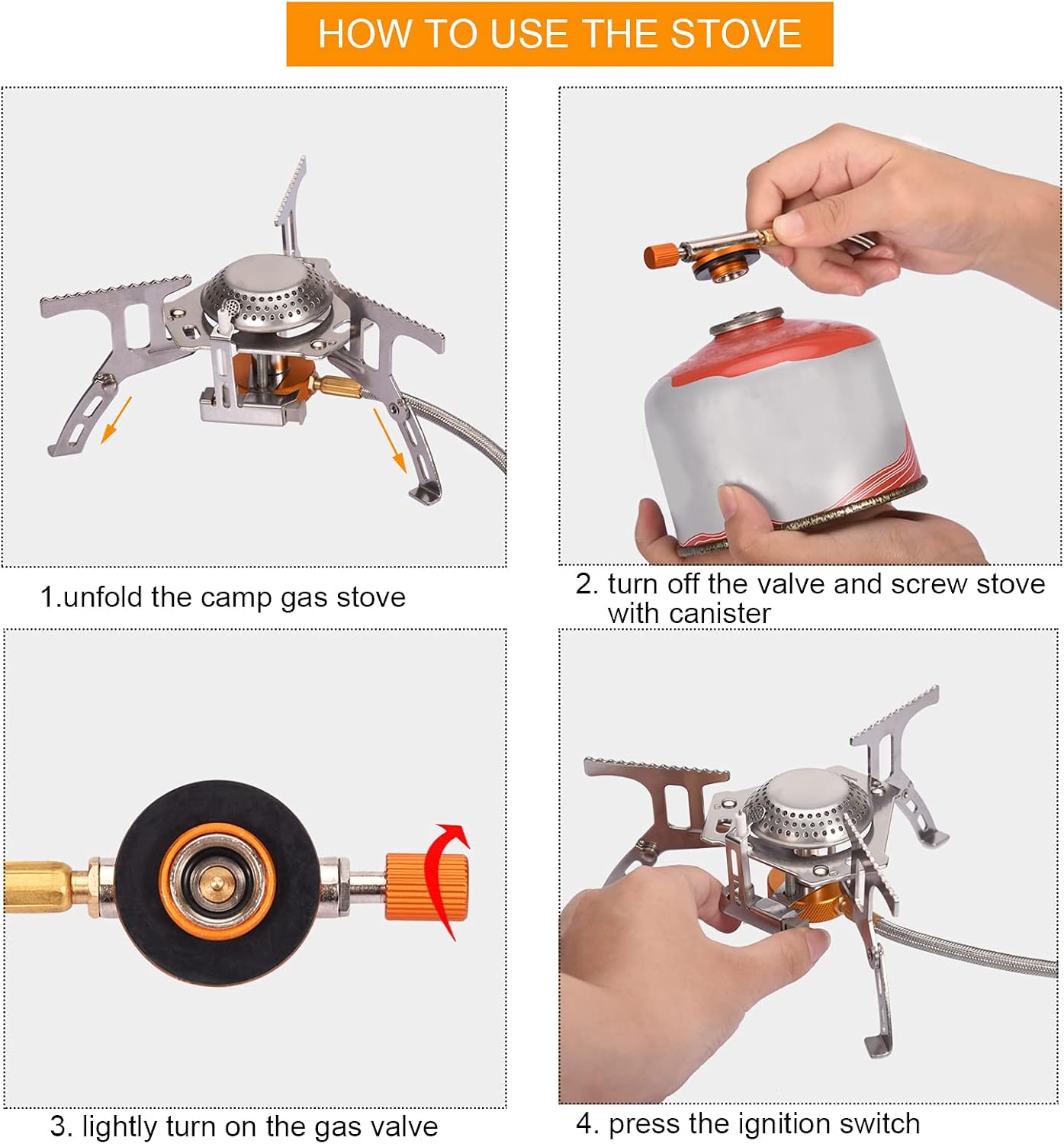 HOW TO USE THE STOVE

1.unfold the camp gas stove

2. turn off the valve and screw stove with canister

3. lightly turn on the gas valve

4. press the ignition switch