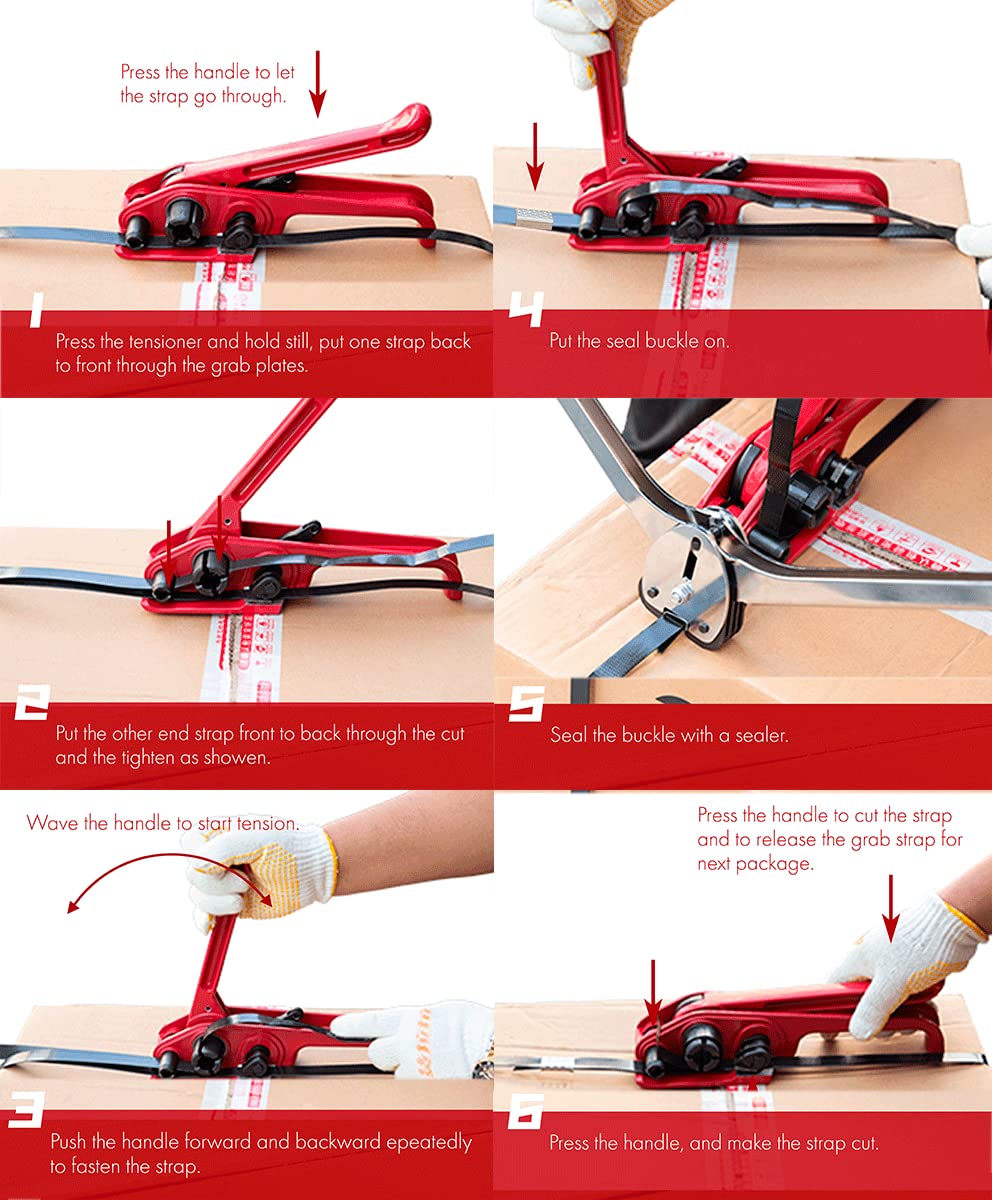 Press the handle to let the strap go through.

1

Press the tensioner and hold still, put one strap back to front through the grab plates.

2

Put the other end strap front to back through the cut and the tighten as showen.

Wave the handle to start tension.

3

Push the handle forward and backward epeatedly to fasten the strap.

4

Put the seal buckle on.

5

Seal the buckle with a sealer.

Press the handle to cut the strap and to release the grab strap for next package.

6

Press the handle, and make the strap cut.