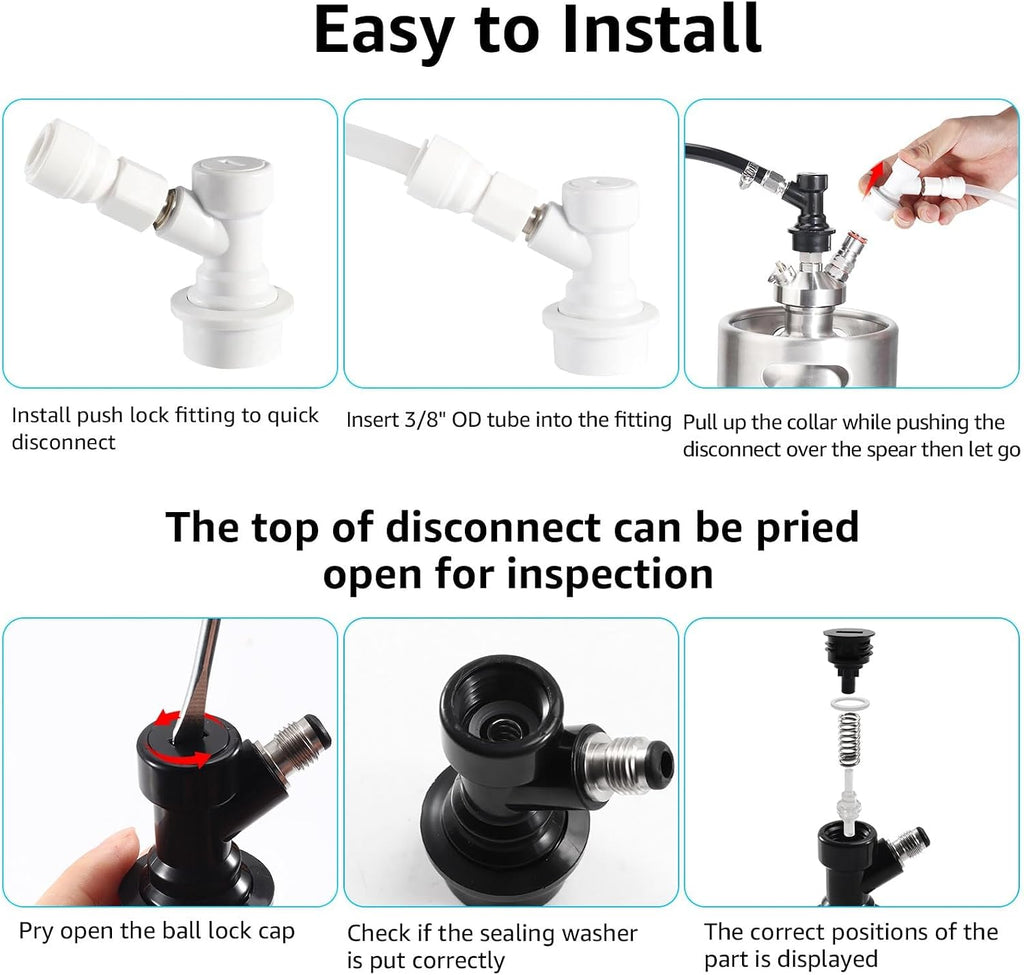 Easy to Install

Install push lock fitting to quick disconnect

Insert 3/8" OD tube into the fitting

Pull up the collar while pushing the disconnect over the spear then let go

The top of disconnect can be pried open for inspection

Pry open the ball lock cap

Check if the sealing washer is put correctly

The correct positions of the part is displayed