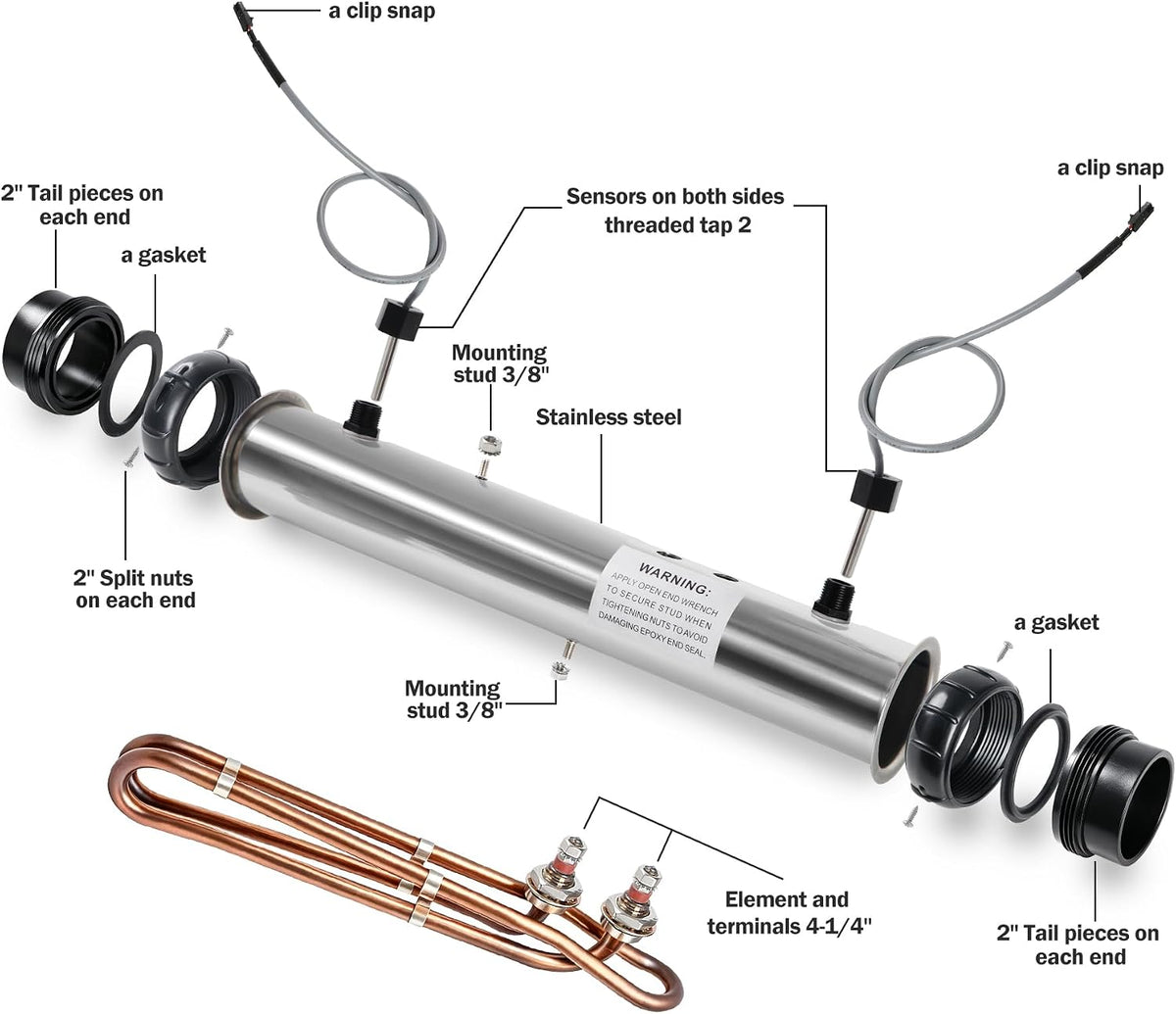 a clip snap

2" Tail pieces on each end

a gasket

Sensors on both sides threaded tap 2

a clip snap

Mounting stud 3/8"

Stainless steel

2" Split nuts on each end

WARNING:
APPLY OPEN END WRENCH TO SECURE STUD WHEN TIGHTENING NUTS TO AVOID DAMAGING EPOXY END SEAL

a gasket

Mounting stud 3/8"

Element and terminals 4-1/4"

2" Tail pieces on each end