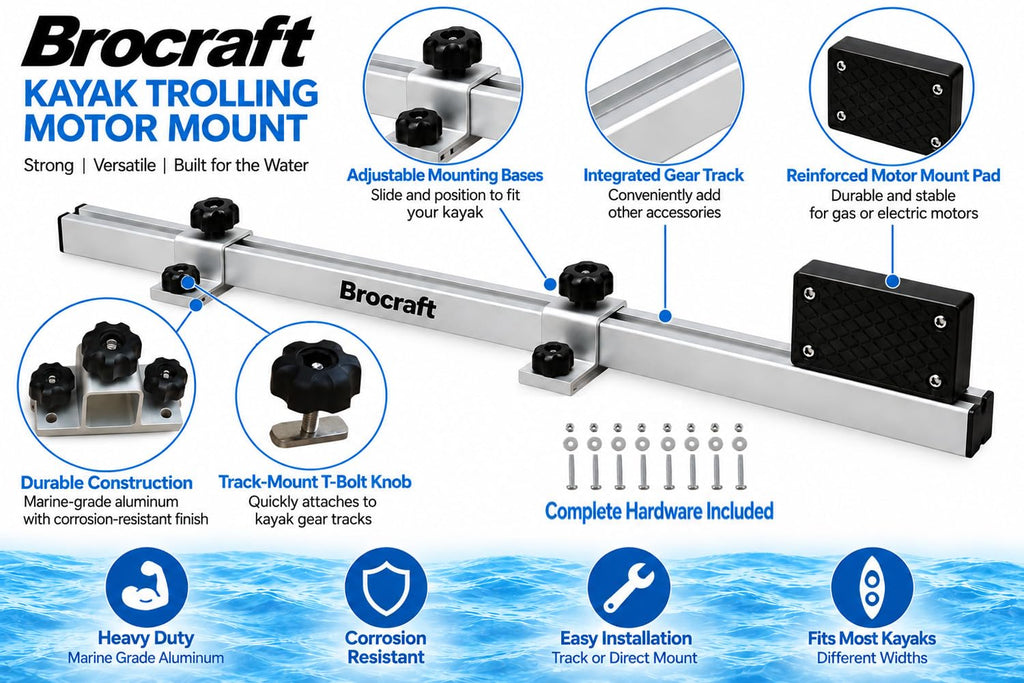 Brocraft
KAYAK TROLLING
MOTOR MOUNT

Strong | Versatile | Built for the Water

Adjustable Mounting Bases
Slide and position to fit your kayak

Integrated Gear Track
Conveniently add other accessories

Reinforced Motor Mount Pad
Durable and stable for gas or electric motors

Brocraft

Durable Construction
Marine-grade aluminum with corrosion-resistant finish

Track-Mount T-Bolt Knob
Quickly attaches to kayak gear tracks

Complete Hardware Included

Heavy Duty
Marine Grade Aluminum

Corrosion Resistant

Easy Installation
Track or Direct Mount

Fits Most Kayaks
Different Widths