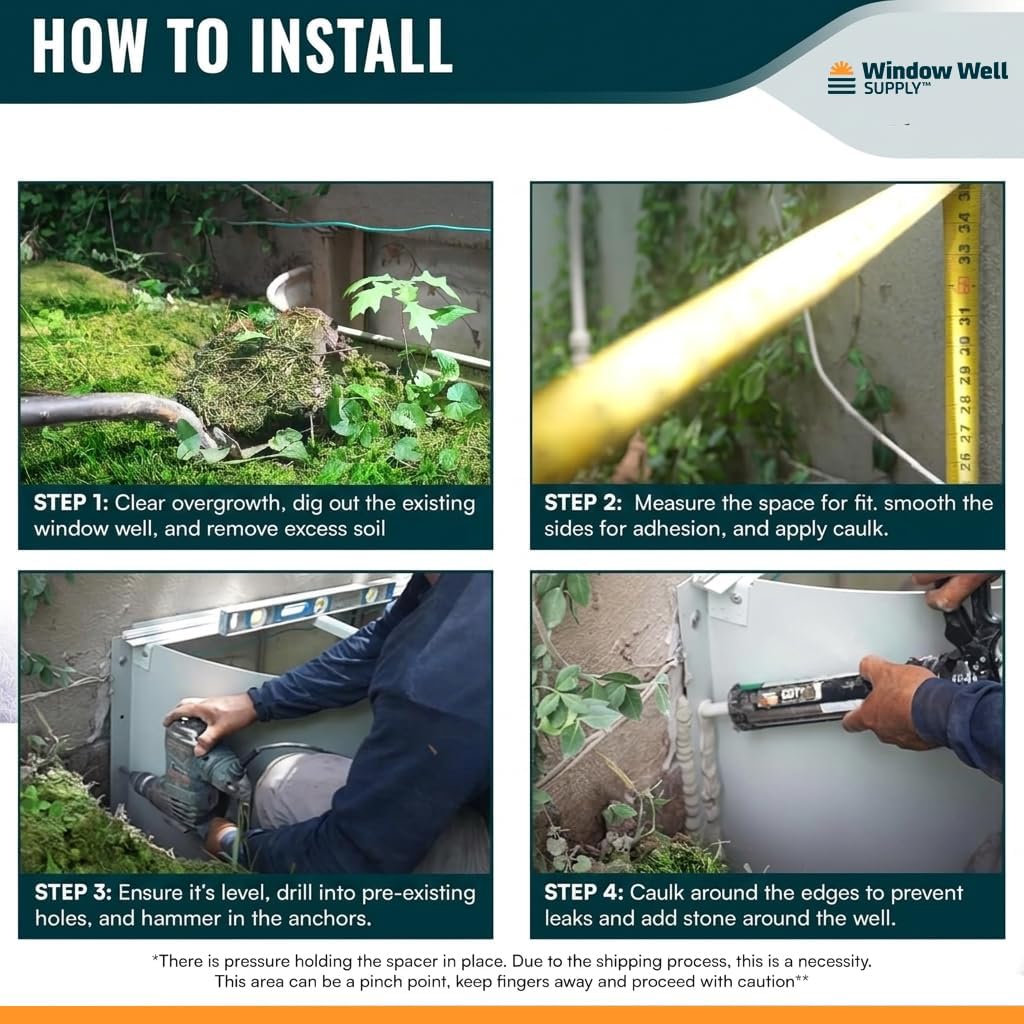 HOW TO INSTALL

Window Well SUPPLY™

34 33 32 31 30 29 28 27 26

STEP 1: Clear overgrowth, dig out the existing window well, and remove excess soil

STEP 2: Measure the space for fit. smooth the sides for adhesion, and apply caulk.

STEP 3: Ensure it's level, drill into pre-existing holes, and hammer in the anchors.

STEP 4: Caulk around the edges to prevent leaks and add stone around the well.

*There is pressure holding the spacer in place. Due to the shipping process, this is a necessity. This area can be a pinch point, keep fingers away and proceed with caution**