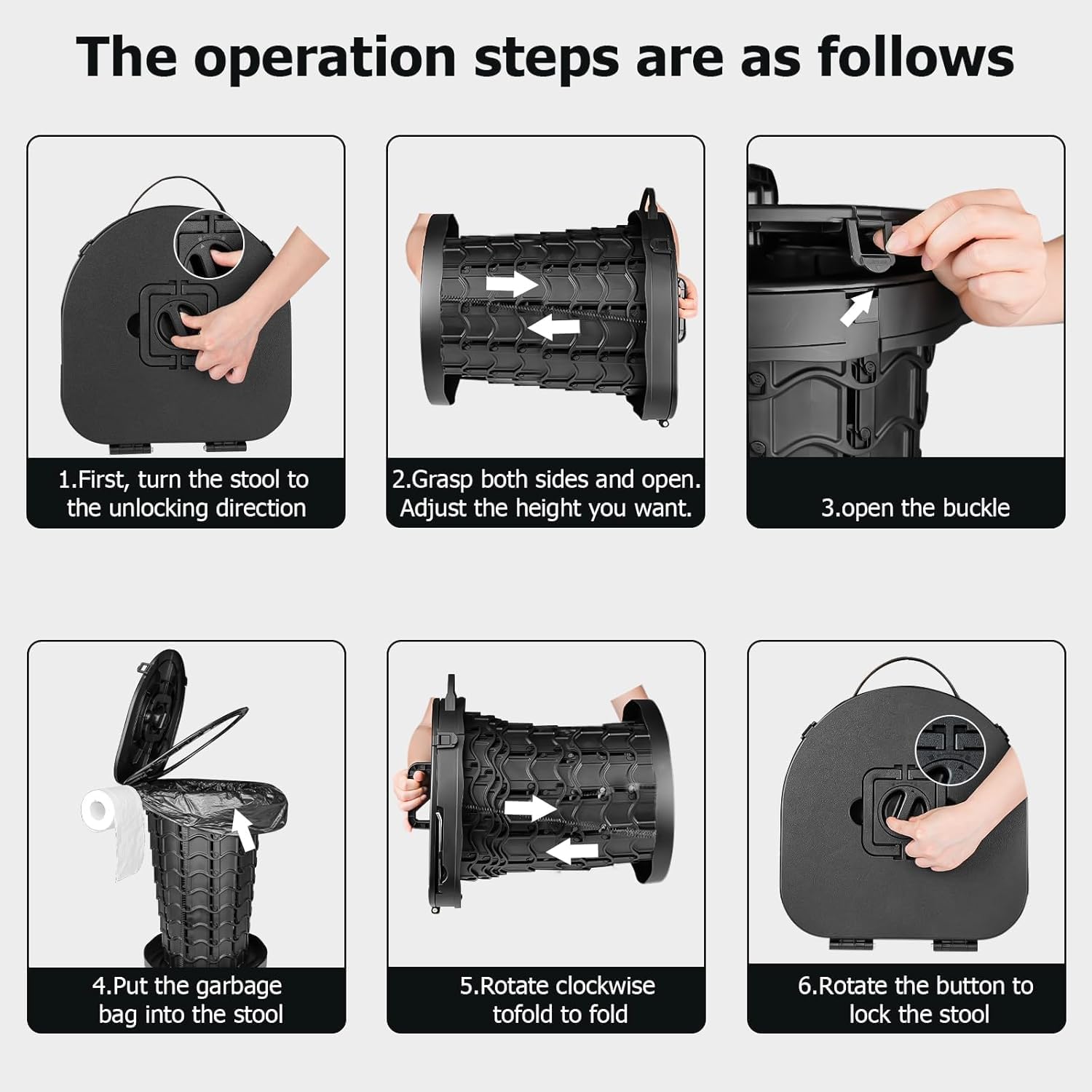 The operation steps are as follows

1.First, turn the stool to the unlocking direction

2.Grasp both sides and open. Adjust the height you want.

3.open the buckle

4.Put the garbage bag into the stool

5.Rotate clockwise tofold to fold

6.Rotate the button to lock the stool